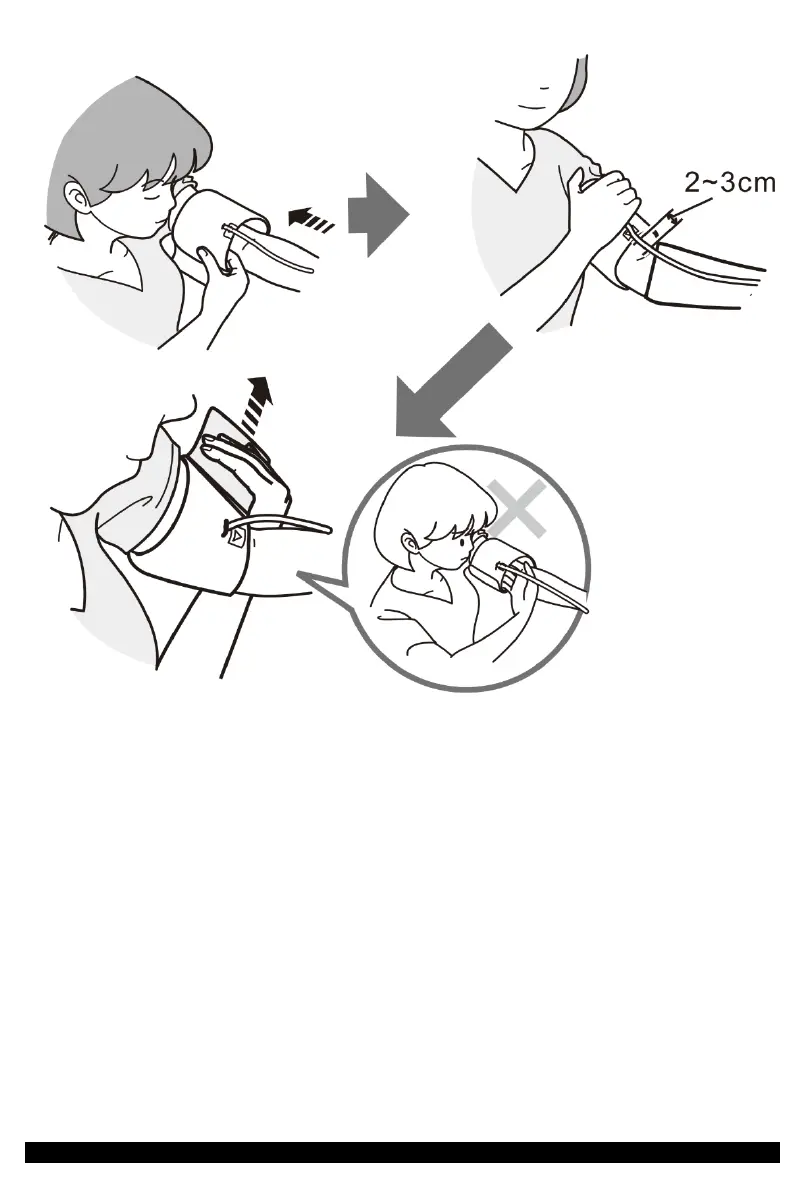 2~3cm