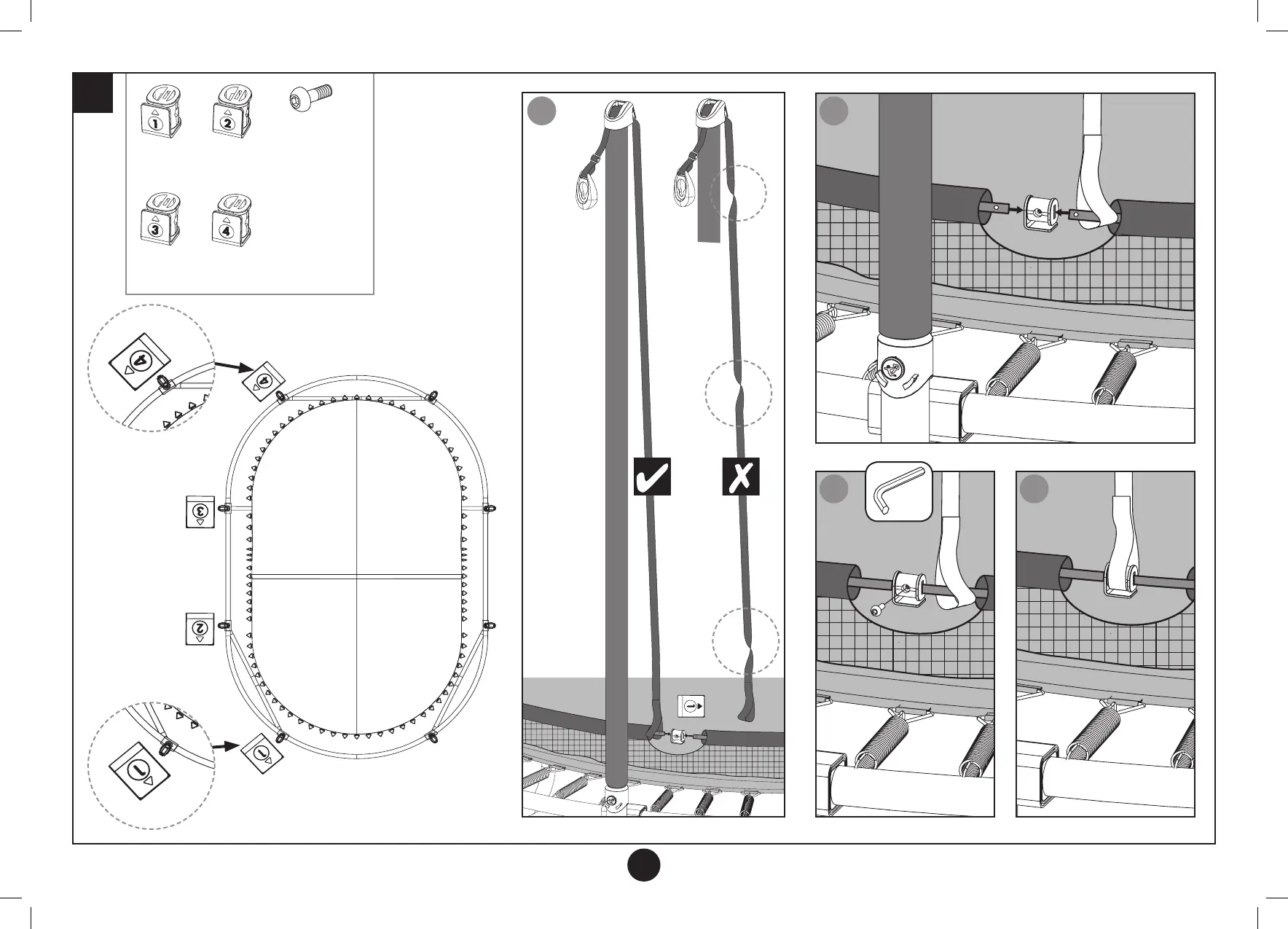 1
2
3
4
4
4
3
2
1
1
1