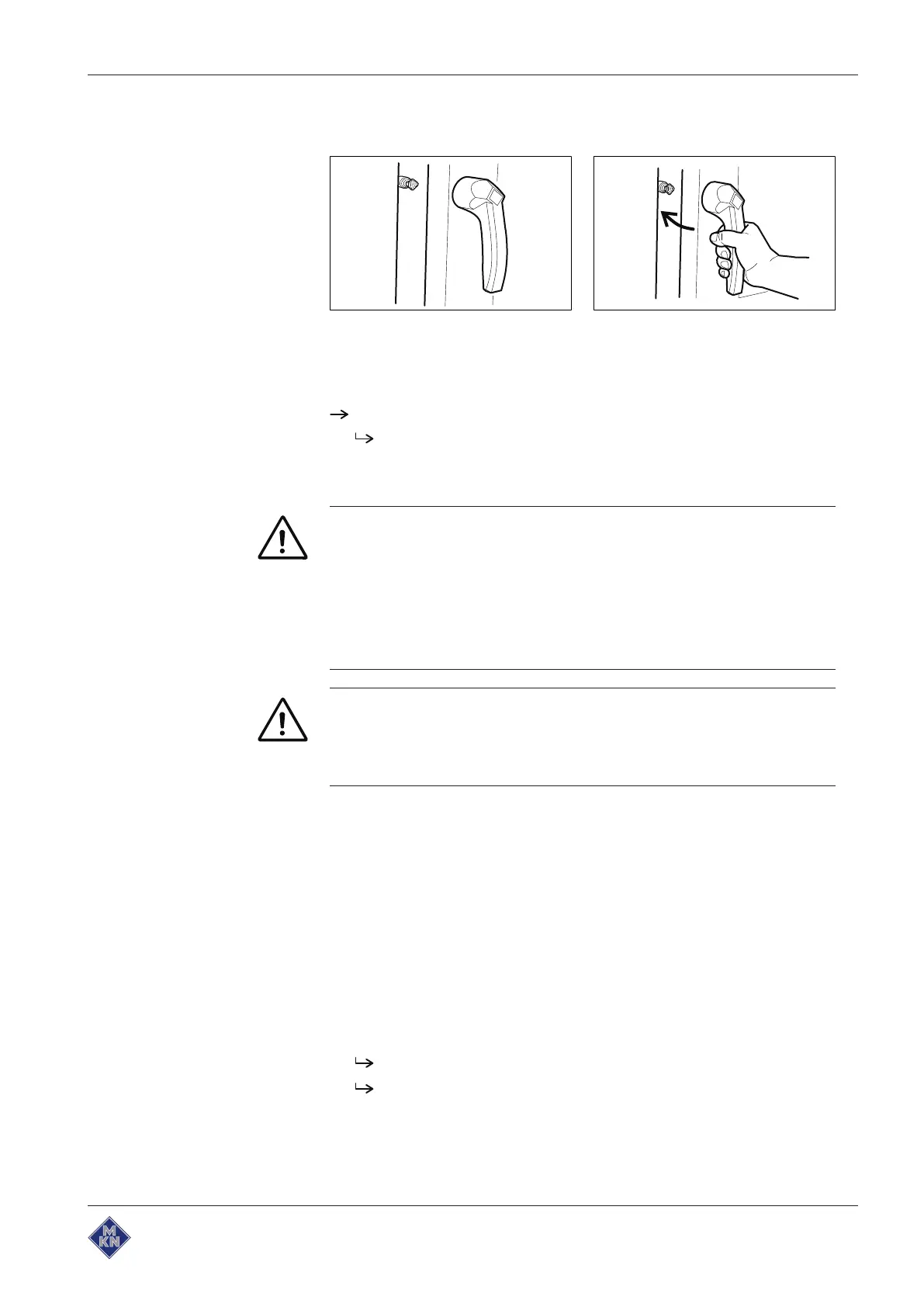 M
KN