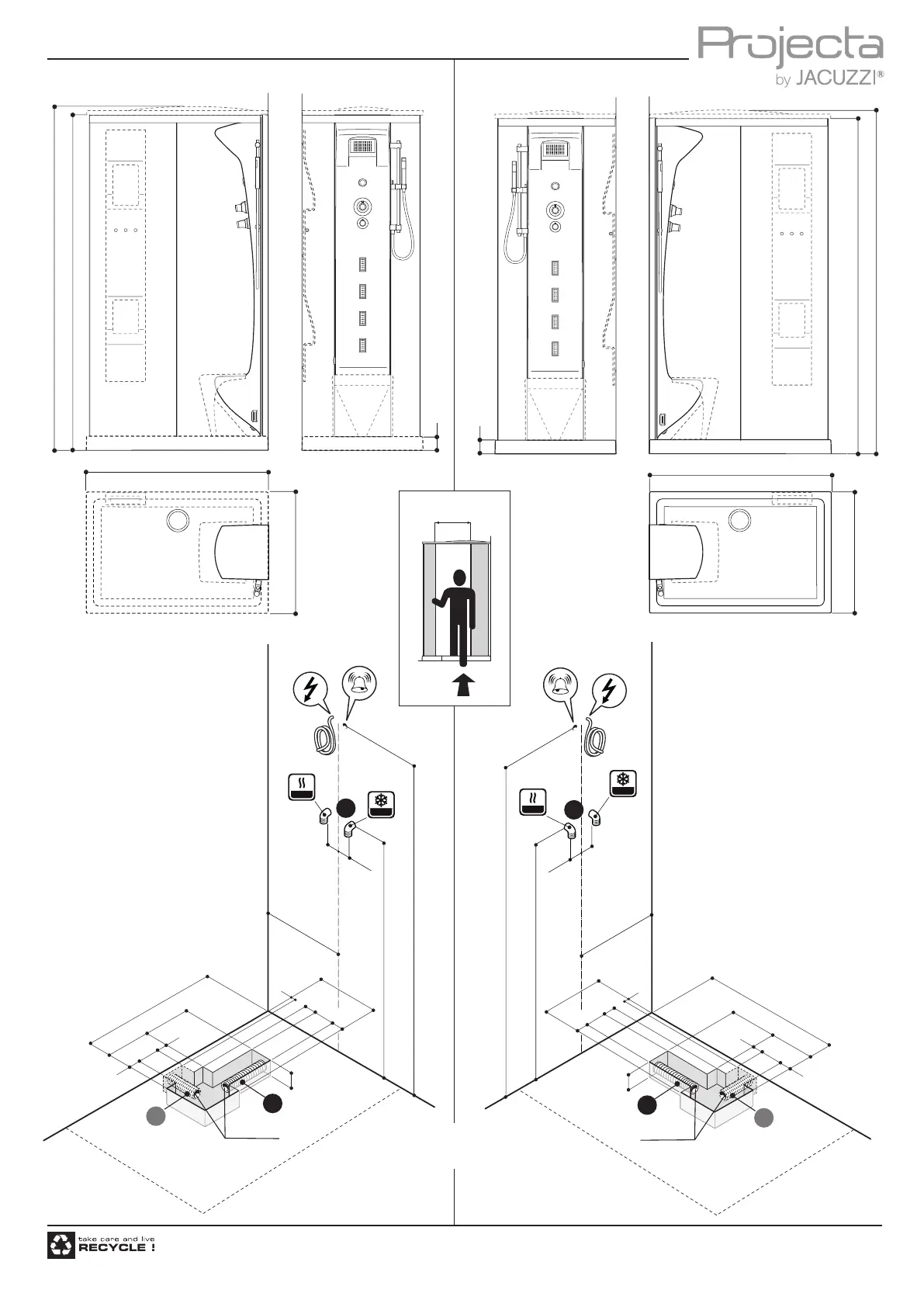 Projecta
by JACUZZI®

take care and live
RECYCLE !