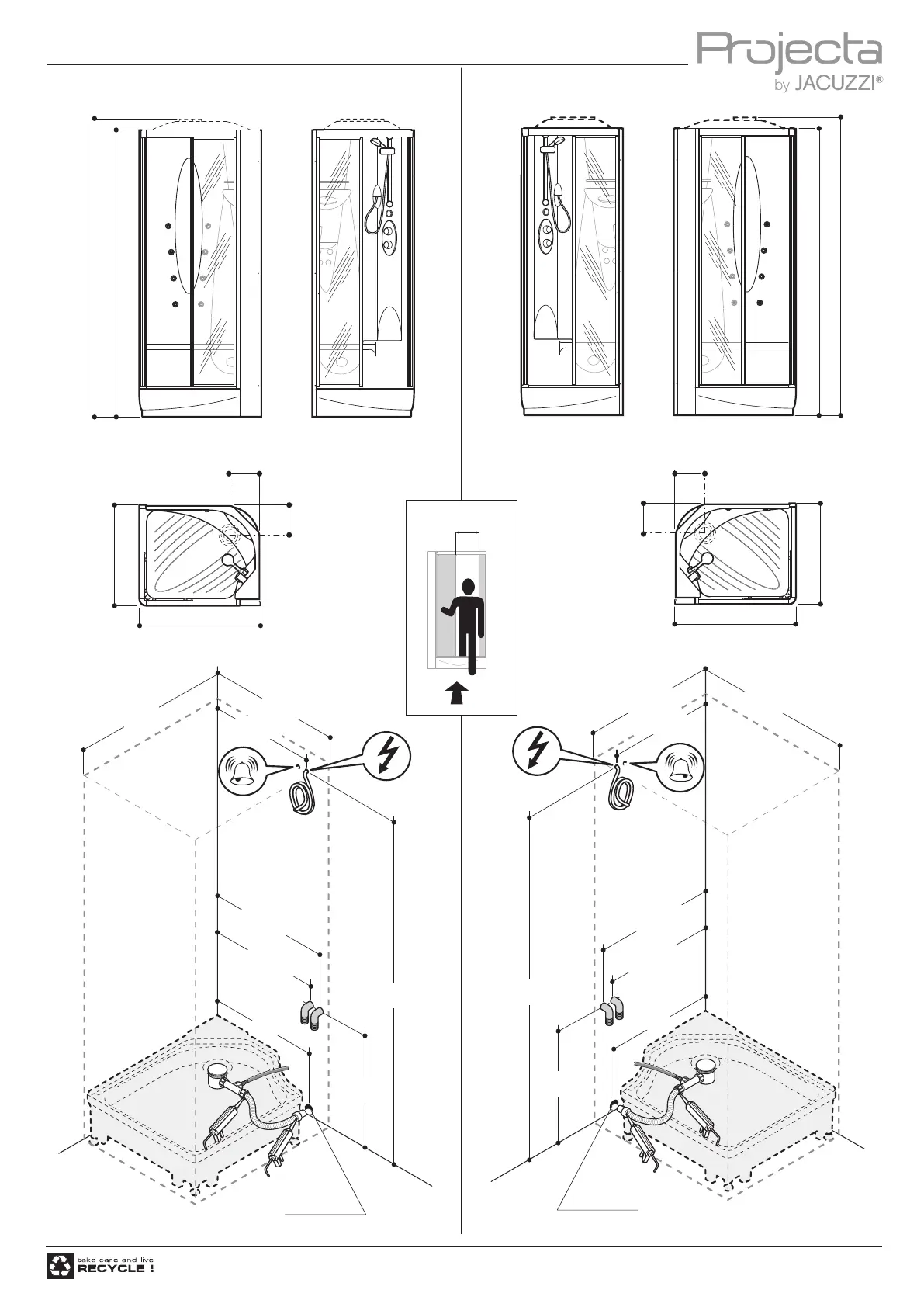 Projecta
by JACUZZI®

take care and live
RECYCLE !