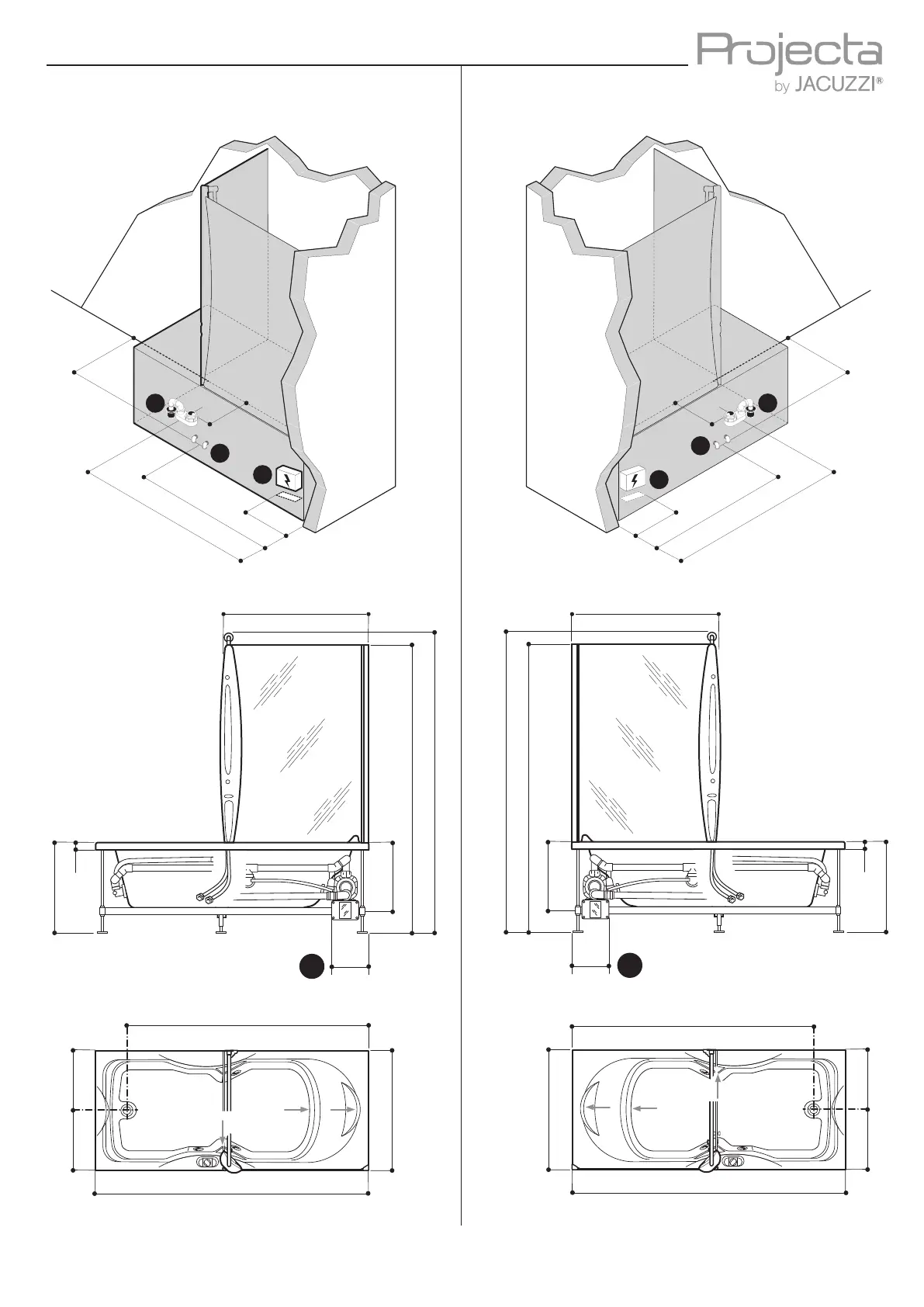 Projecta
by JACUZZI®