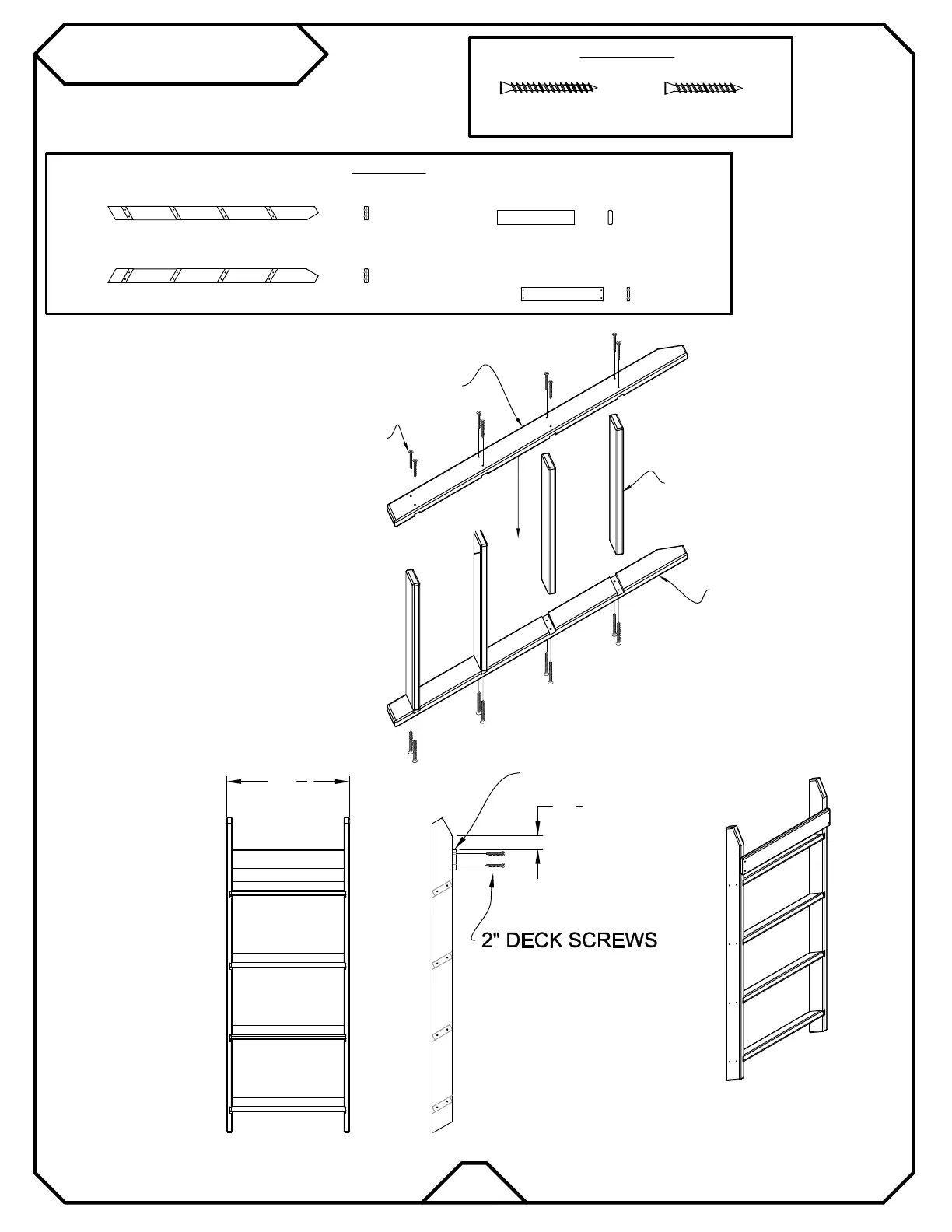 2" DECK SCREWS