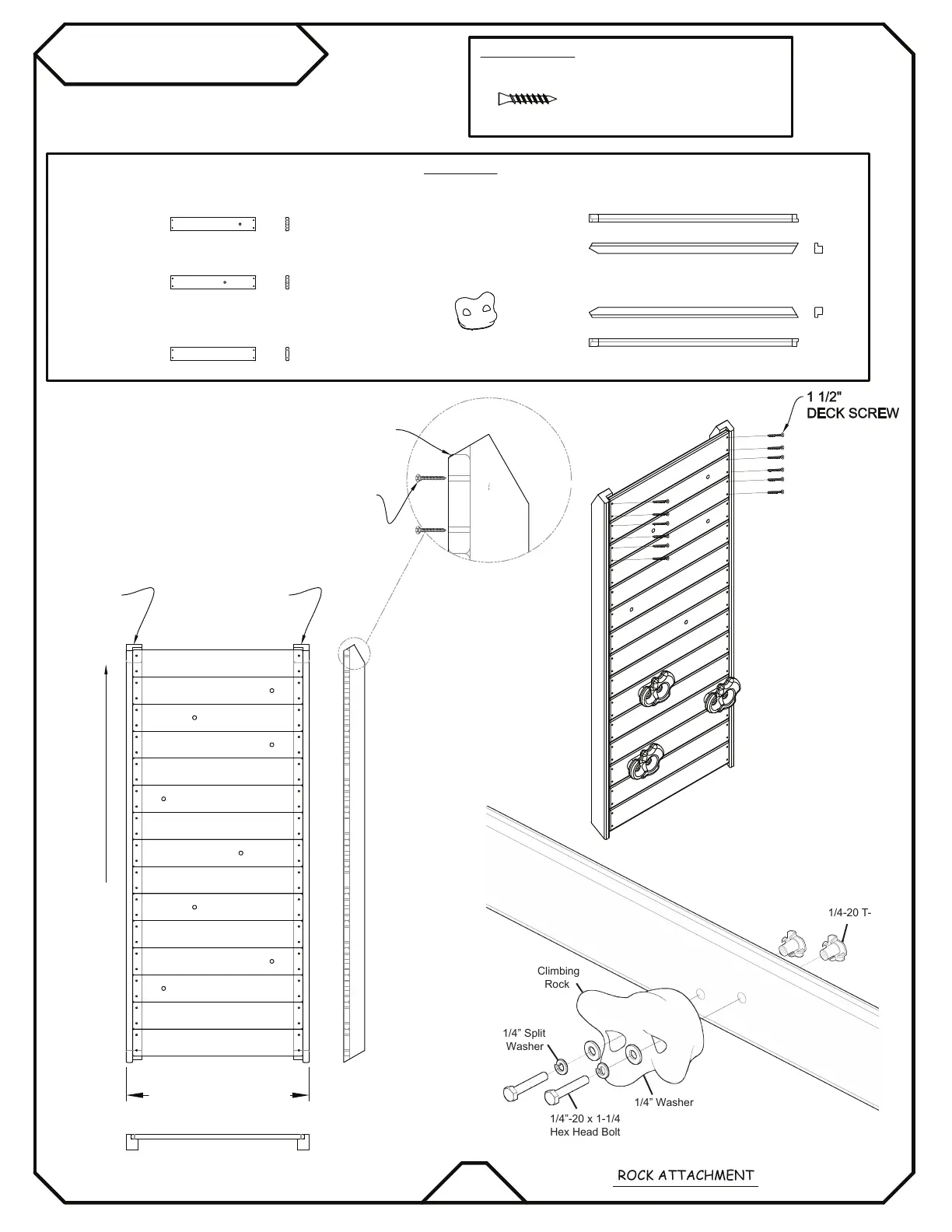 1 1/2"
DECK SCREW

1/4-20 T-

Climbing
Rock

1/4" Split
Washer

1/4" Washer

1/4"-20 x 1-1/4
Hex Head Bolt

ROCK ATTACHMENT