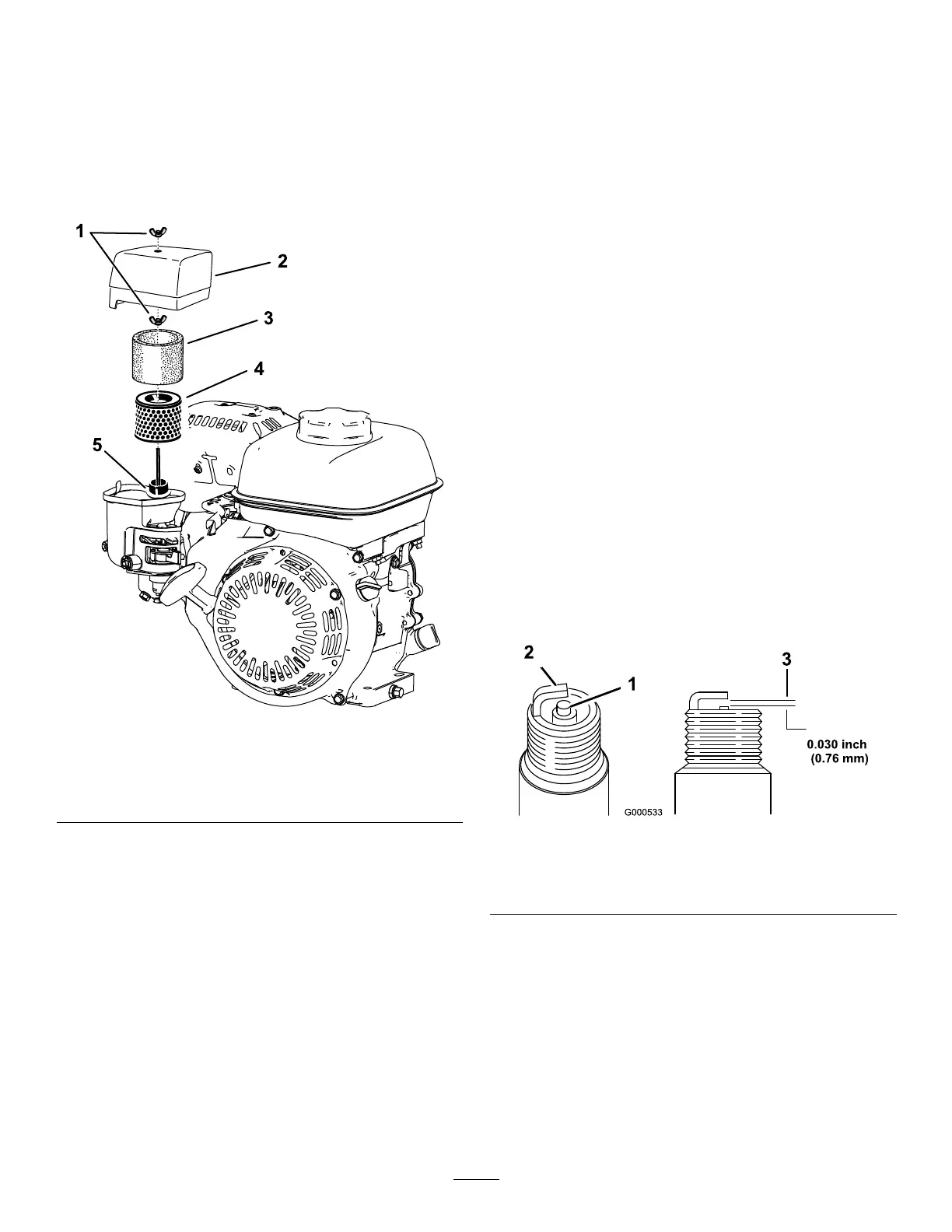 1
2
3
4
5

2
1
3
0.030 inch (0.76 mm)
G000533