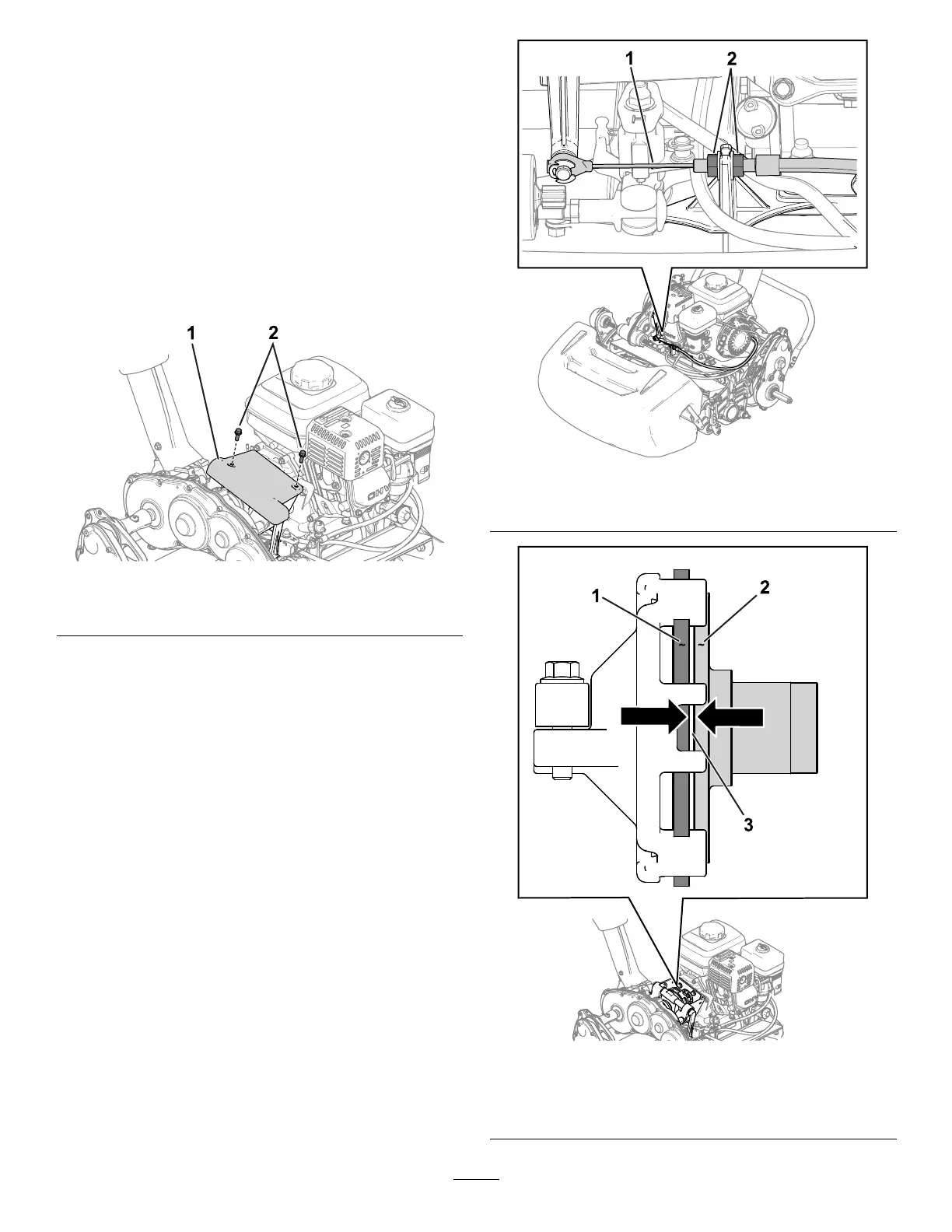 1
2

OHV

1
2

1
2
3