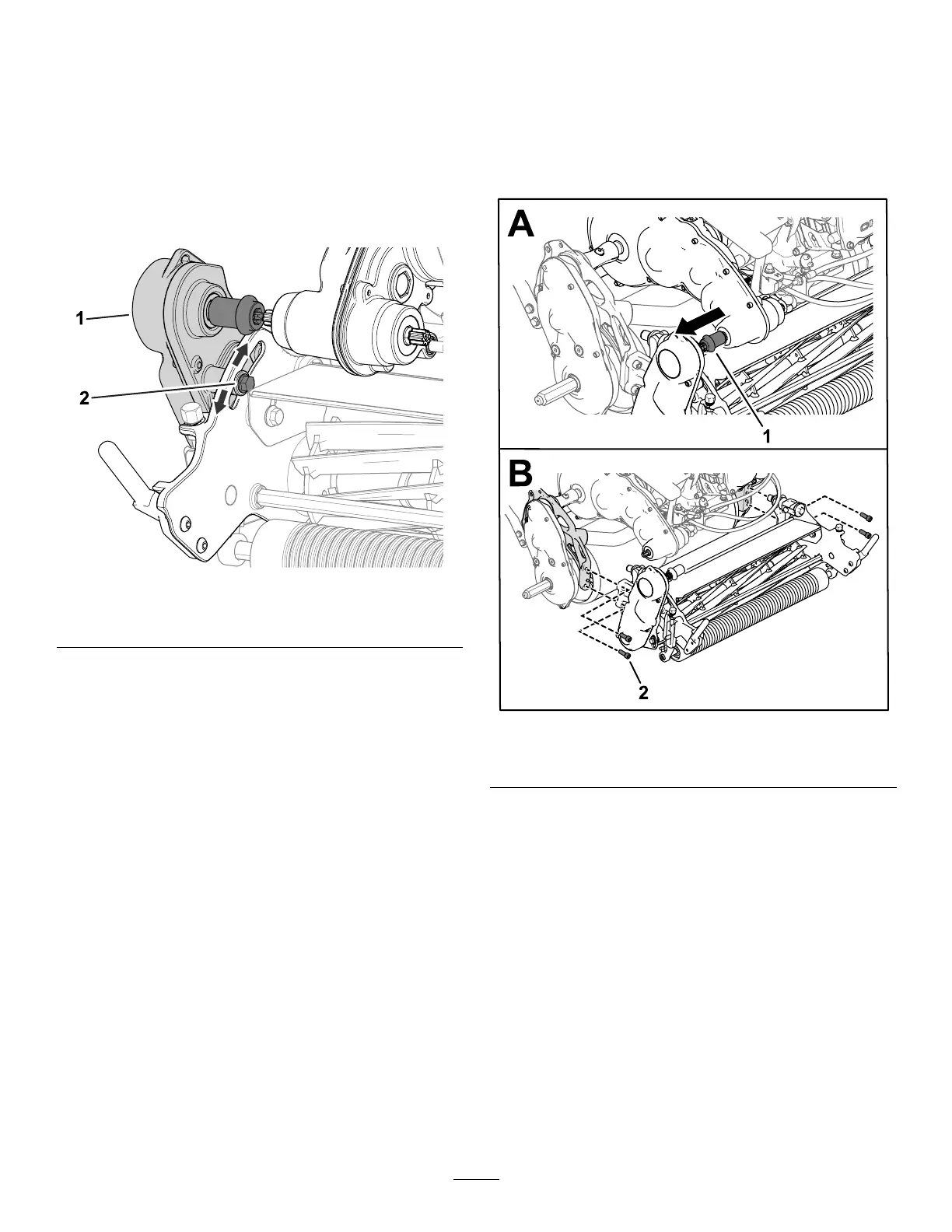 1

2

A

1

B

2