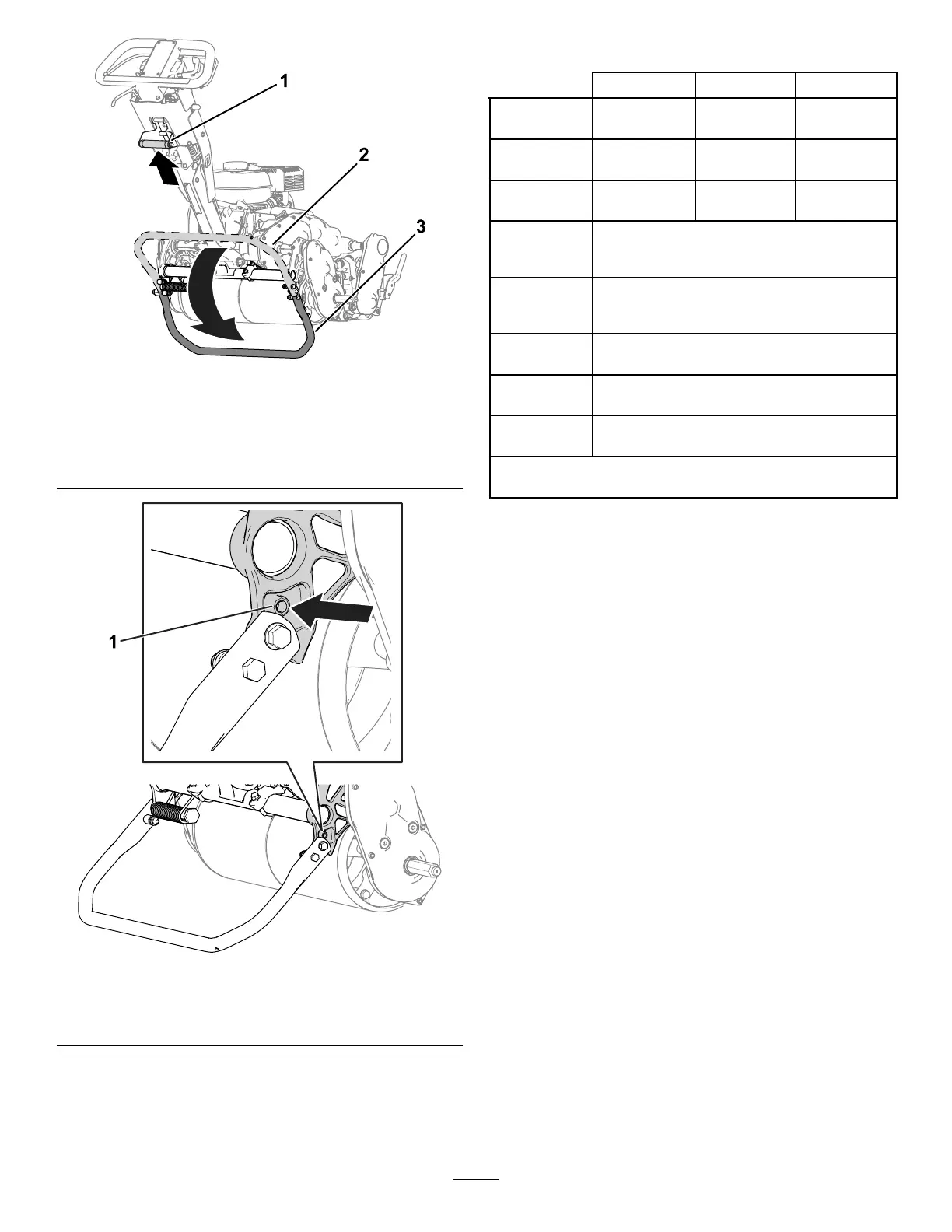 1

2

3

1