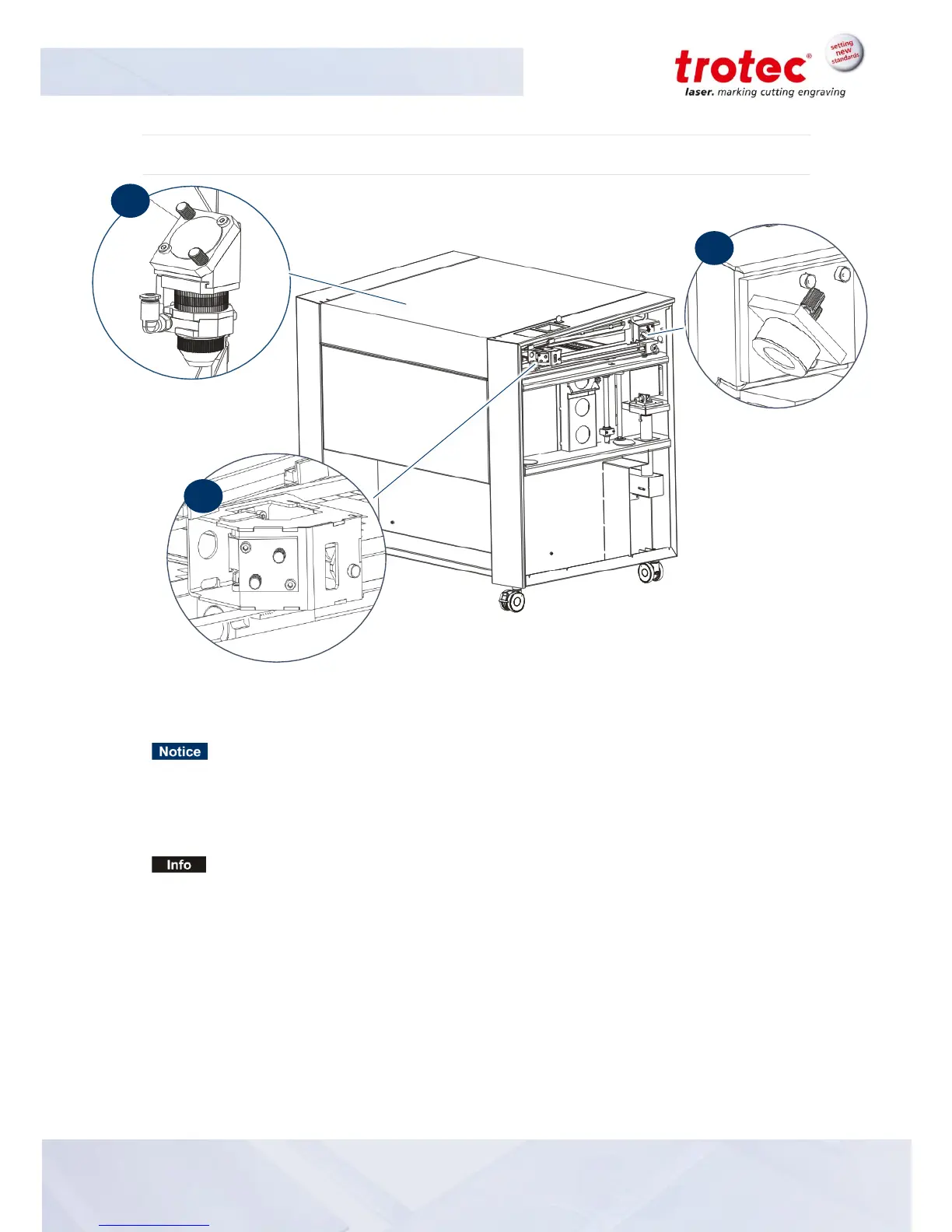 trotec®
setting new standards
laser. marking cutting engraving

Notice

Info