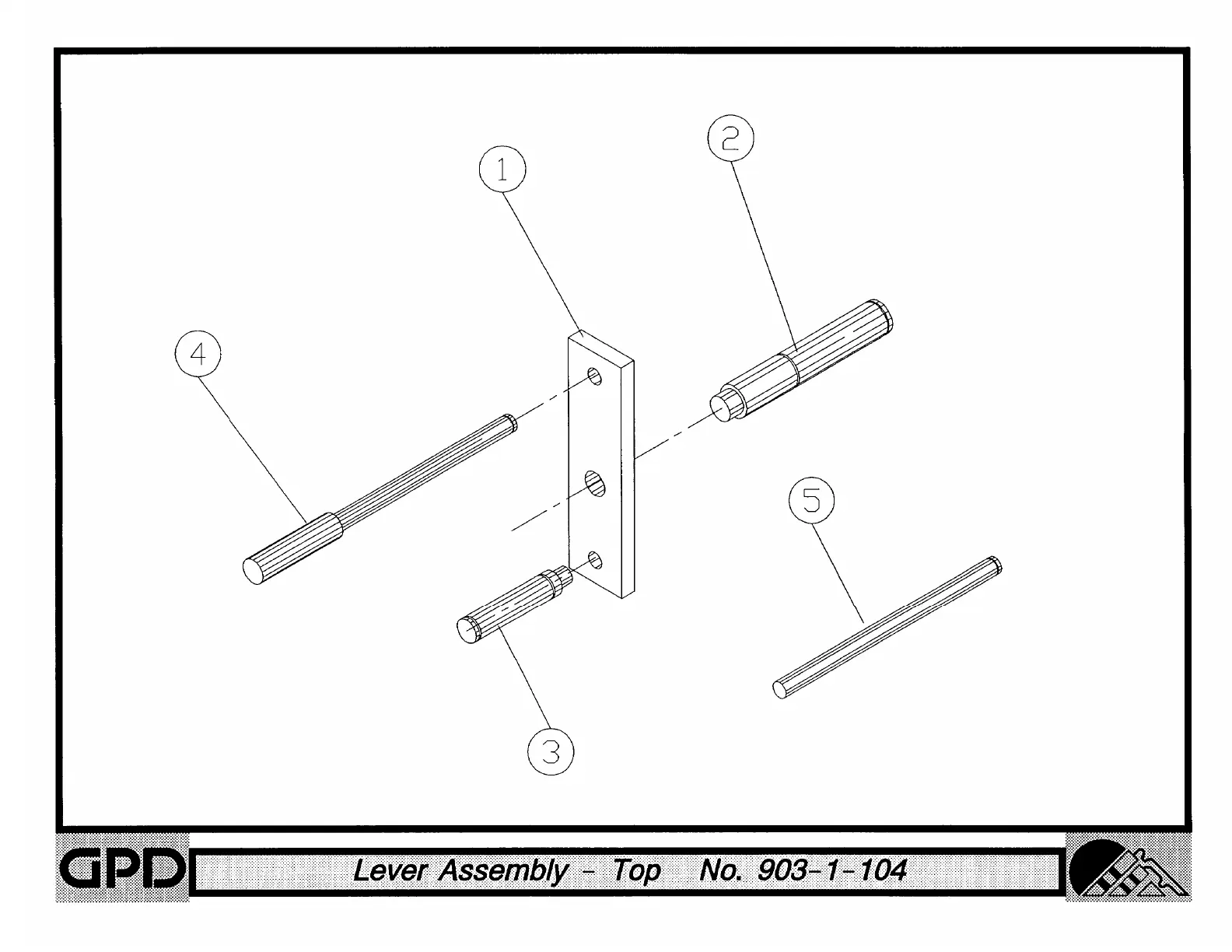 1
2
4
5
3

GPD

Lever Assembly - Top No. 903-1-104