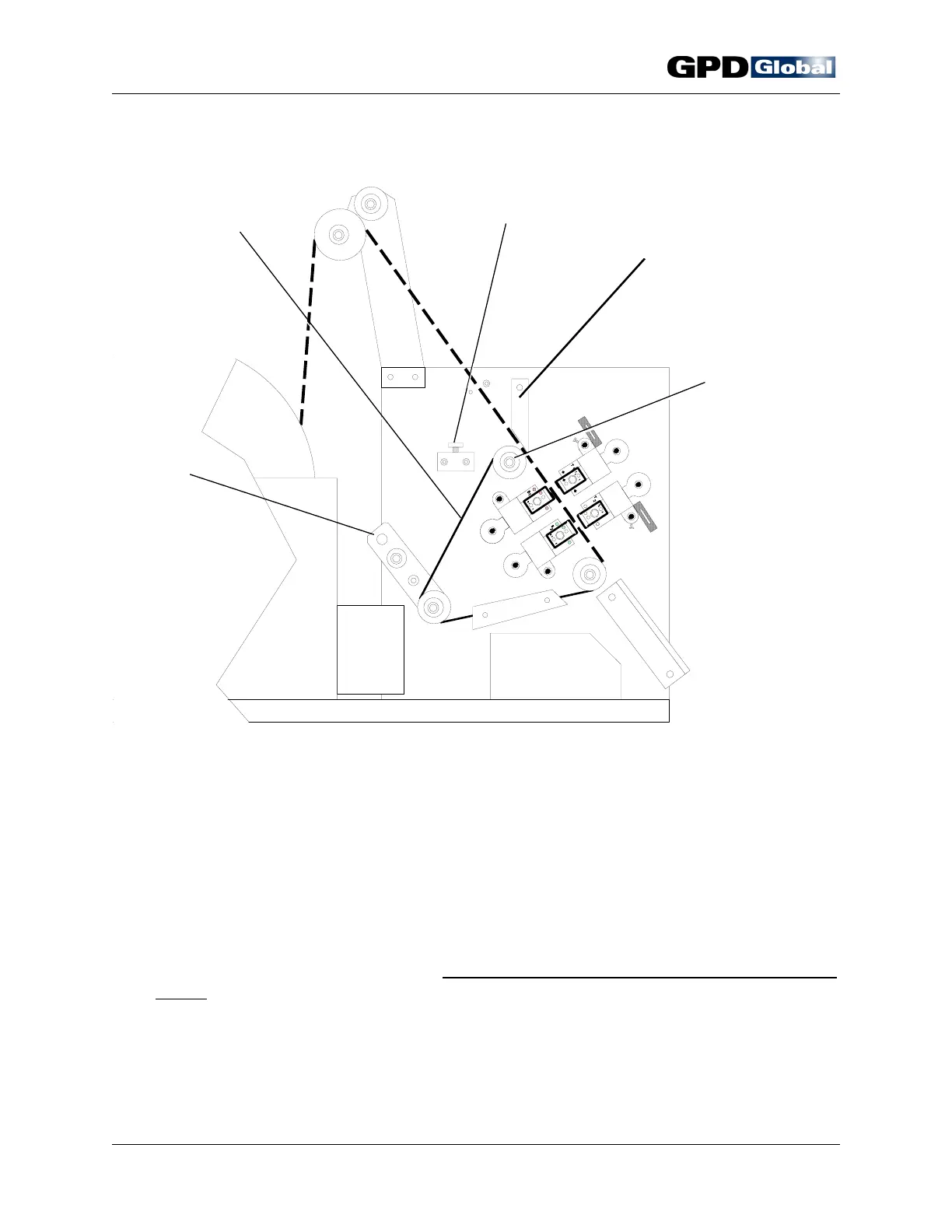 GPD Global