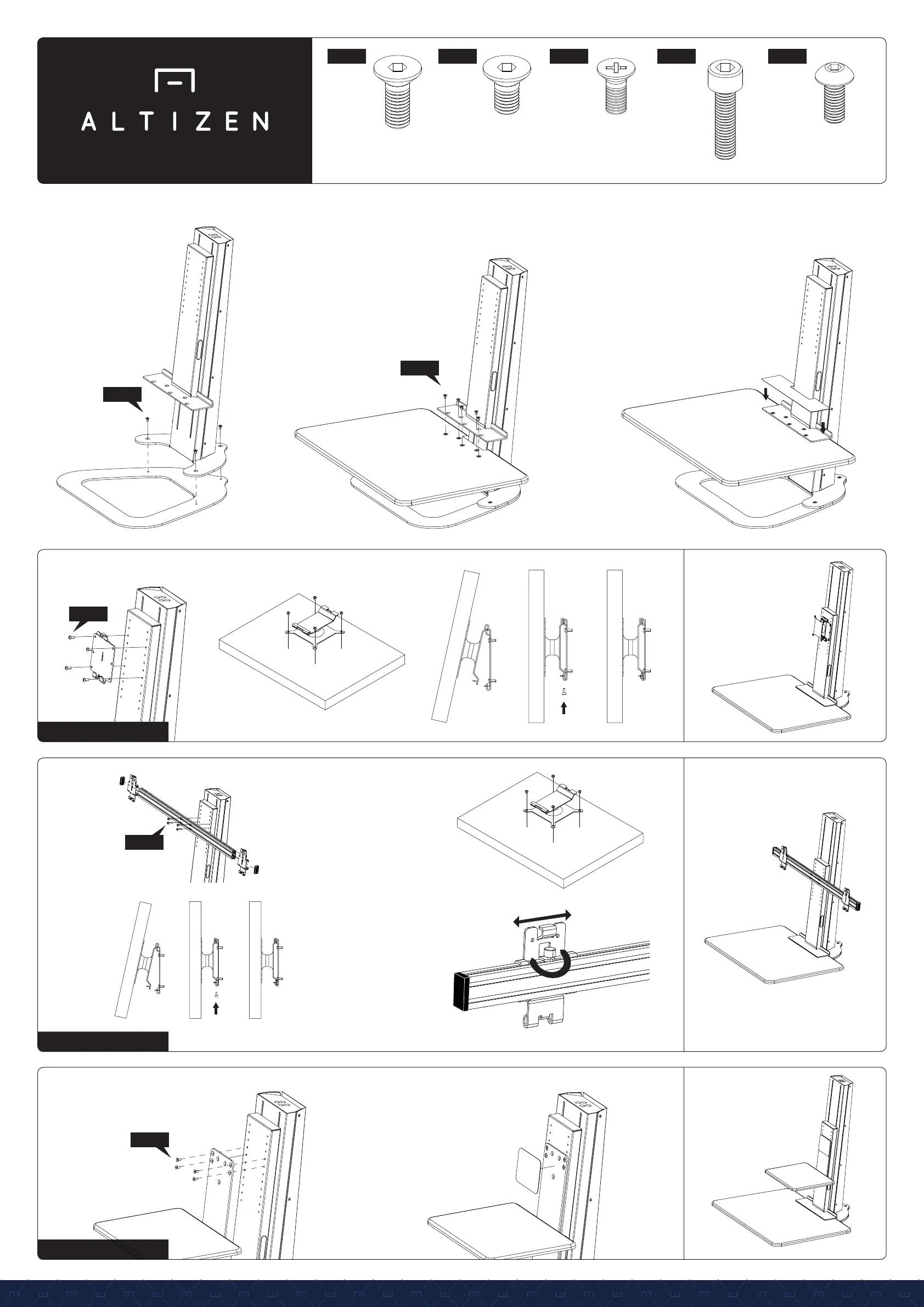 ALTIZEN