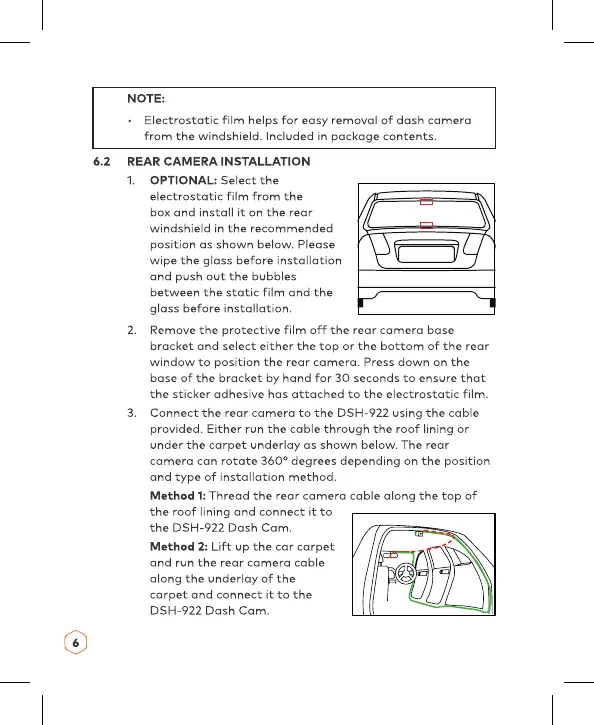 NOTE:

• Electrostatic film helps for easy removal of dash camera from the windshield. Included in package contents.

6.2 REAR CAMERA INSTALLATION

1. OPTIONAL: Select the electrostatic film from the box and install it on the rear windshield in the recommended position as shown below. Please wipe the glass before installation and push out the bubbles between the static film and the glass before installation.

2. Remove the protective film off the rear camera base bracket and select either the top or the bottom of the rear window to position the rear camera. Press down on the base of the bracket by hand for 30 seconds to ensure that the sticker adhesive has attached to the electrostatic film.

3. Connect the rear camera to the DSH-922 using the cable provided. Either run the cable through the roof lining or under the carpet underlay as shown below. The rear camera can rotate 360° degrees depending on the position and type of installation method.

Method 1: Thread the rear camera cable along the top of the roof lining and connect it to the DSH-922 Dash Cam.

Method 2: Lift up the car carpet and run the rear camera cable along the underlay of the carpet and connect it to the DSH-922 Dash Cam.

6