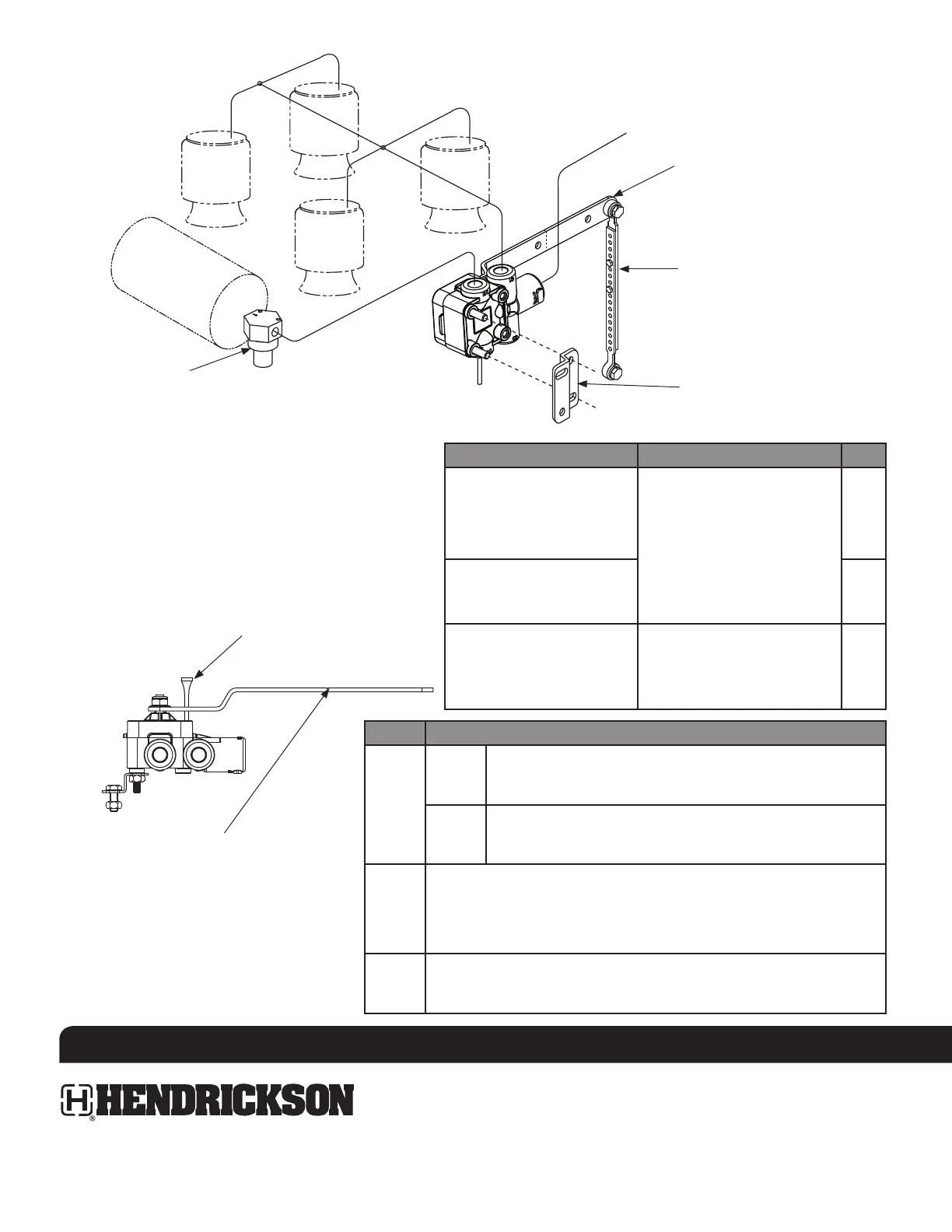 HENDRICKSON