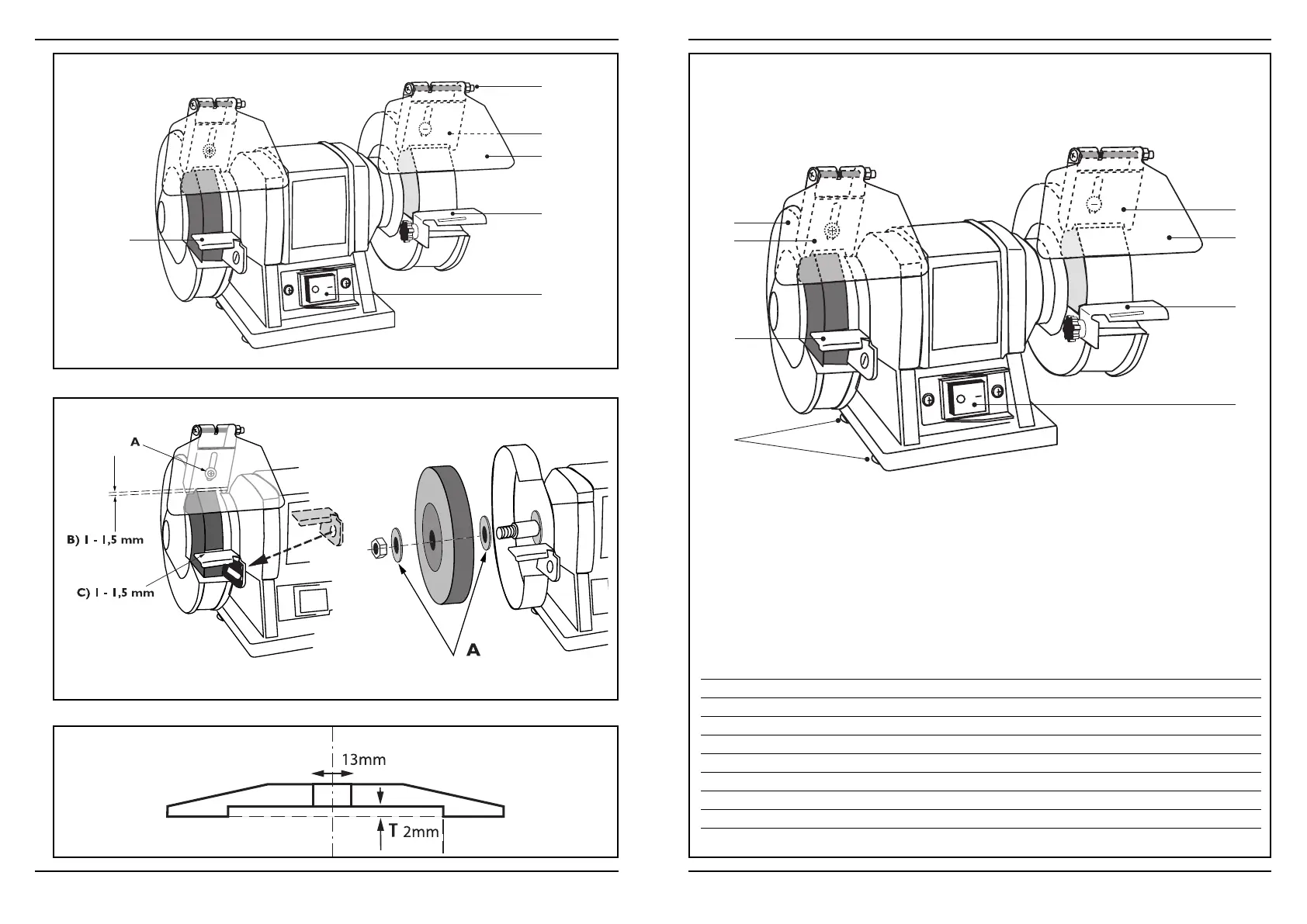 A

B) 1 - 1,5 mm

C) 1 - 1,5 mm

A

13mm

T 2mm