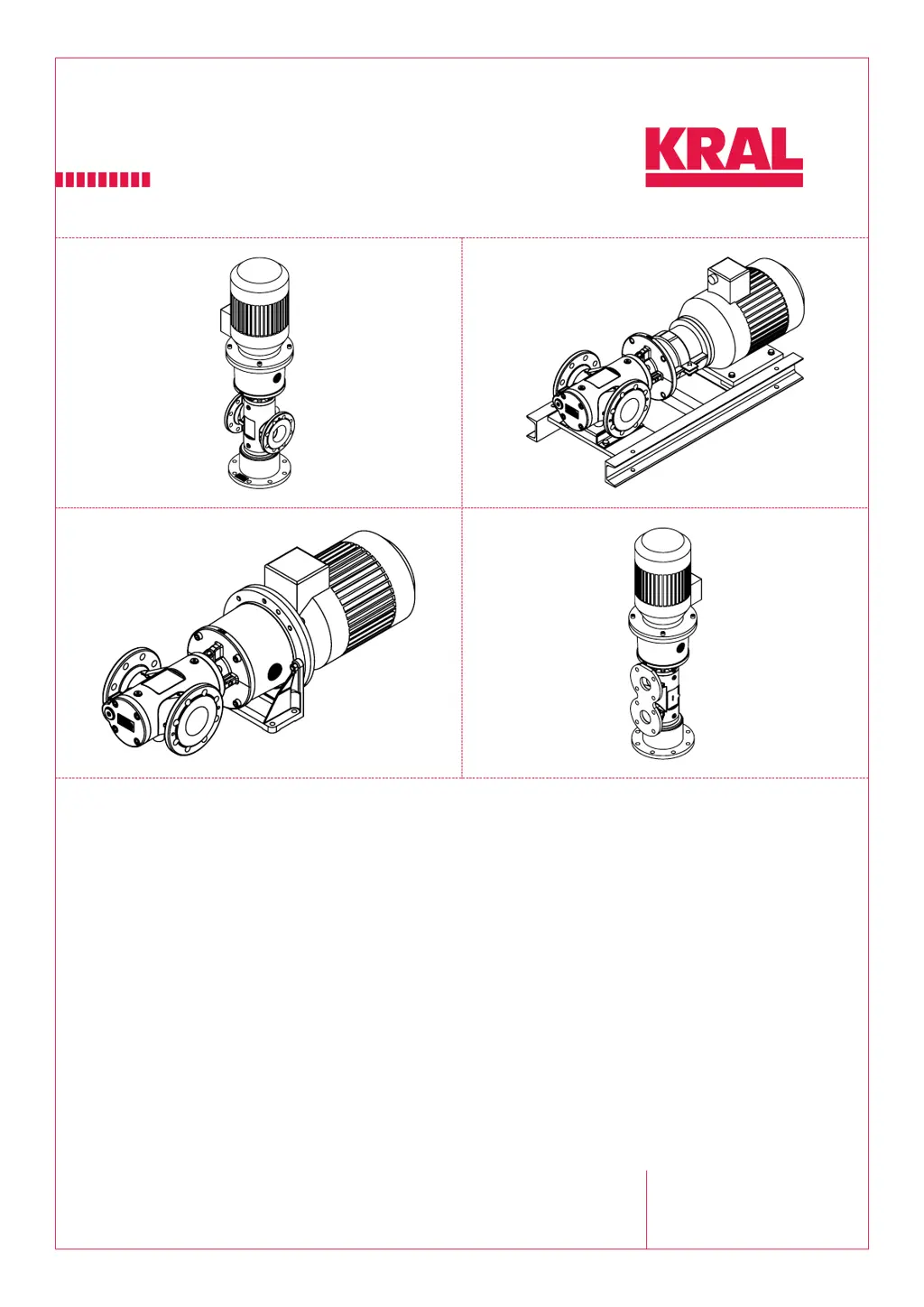 KRAL