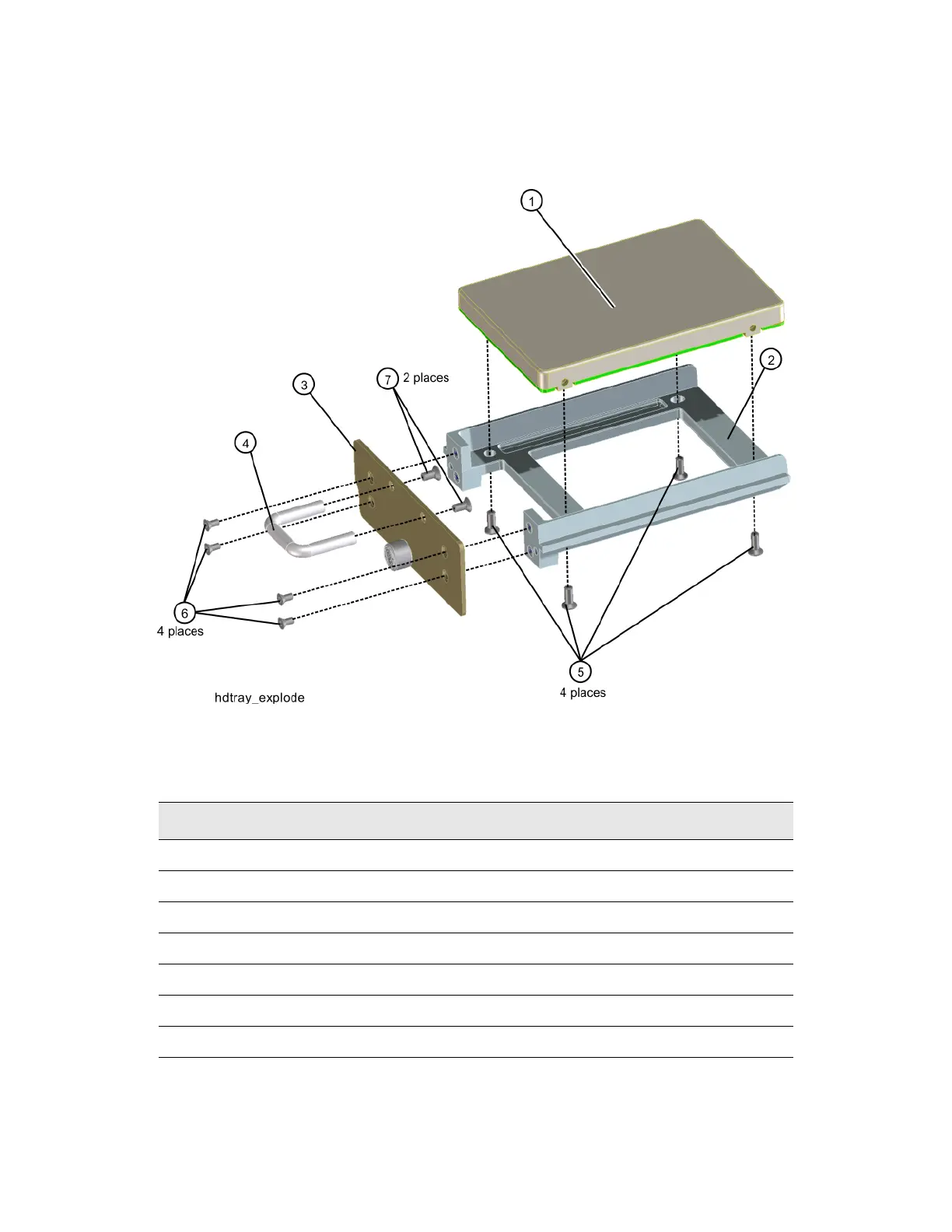 1

2

3

7 2 places

4

6
4 places

5
4 places

hdtray_explode