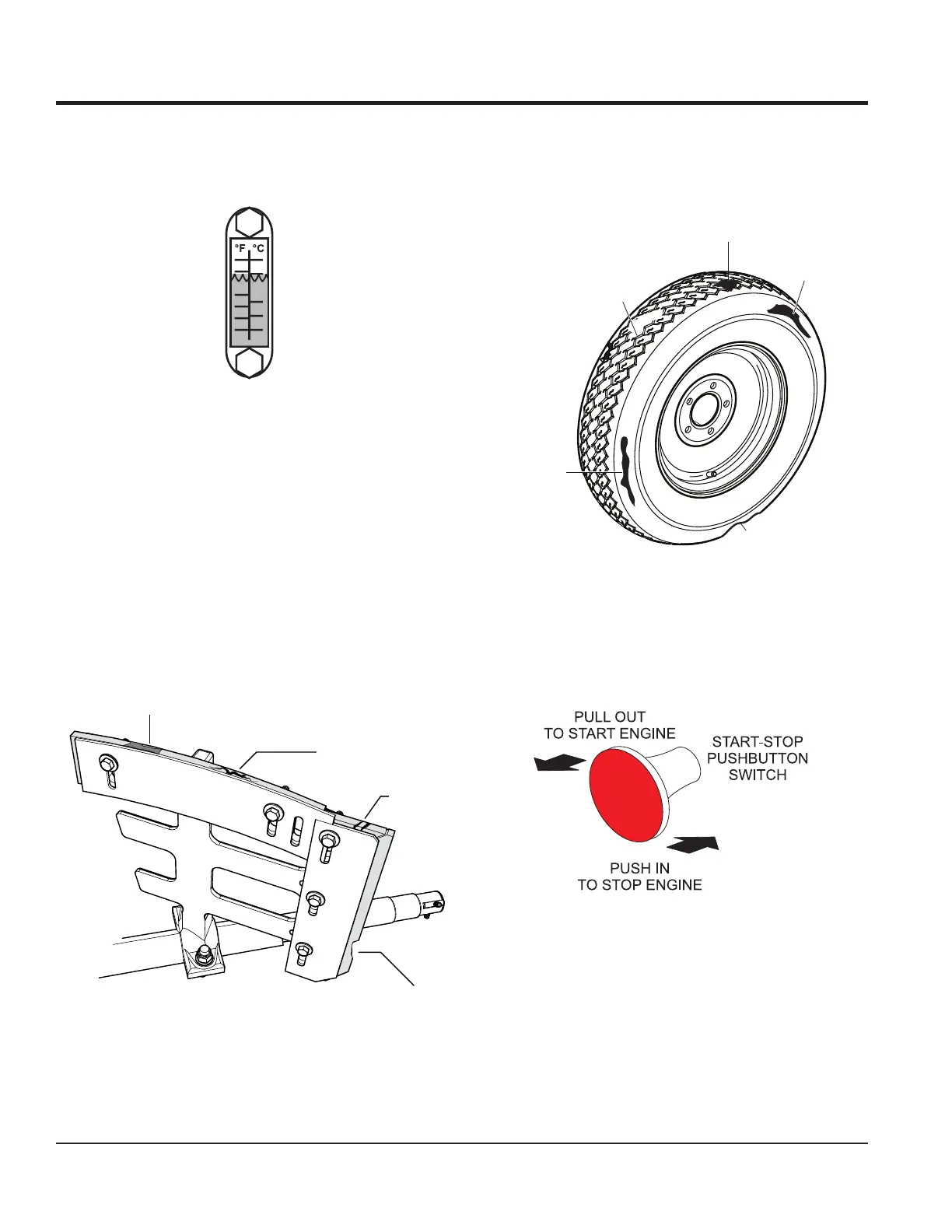 °F °C

PULL OUT
TO START ENGINE

START-STOP
PUSHBUTTON
SWITCH

PUSH IN
TO STOP ENGINE