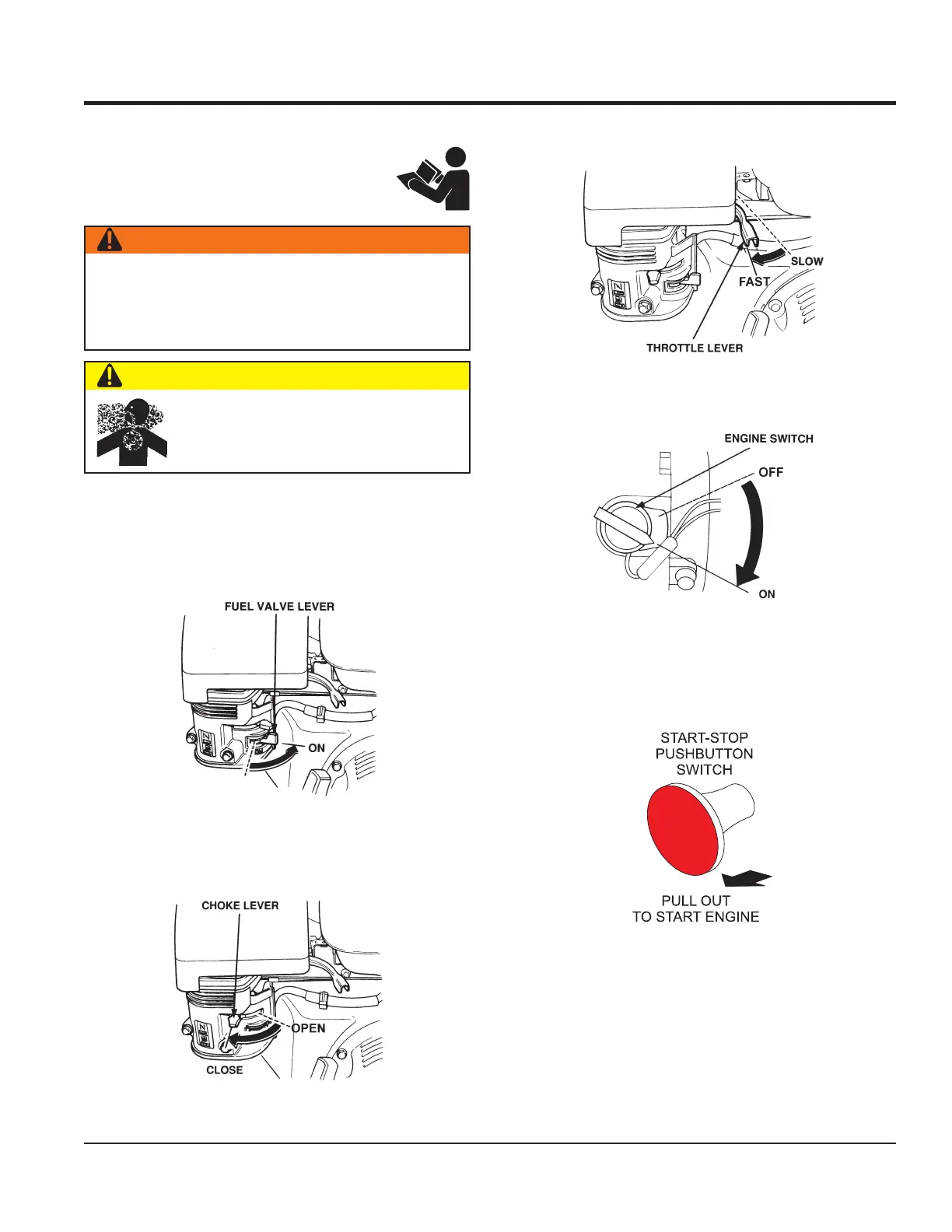 FUEL VALVE LEVER

ON

CHOKE LEVER

OPEN

CLOSE

SLOW

FAST

THROTTLE LEVER

ENGINE SWITCH

OFF

ON

START-STOP PUSHBUTTON SWITCH

PULL OUT TO START ENGINE