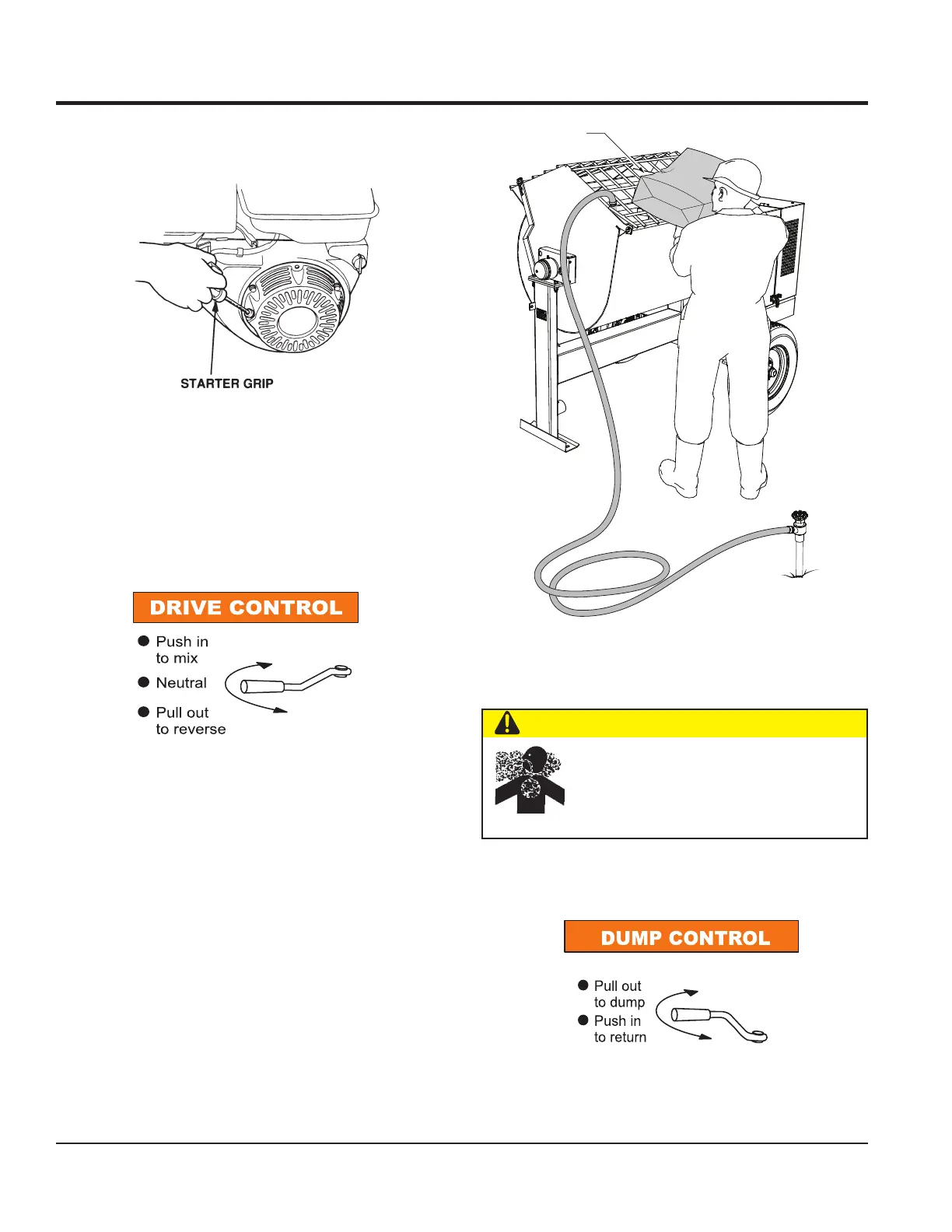 STARTER GRIP

DRIVE CONTROL

Push in to mix

Neutral

Pull out to reverse

DUMP CONTROL

Pull out to dump

Push in to return