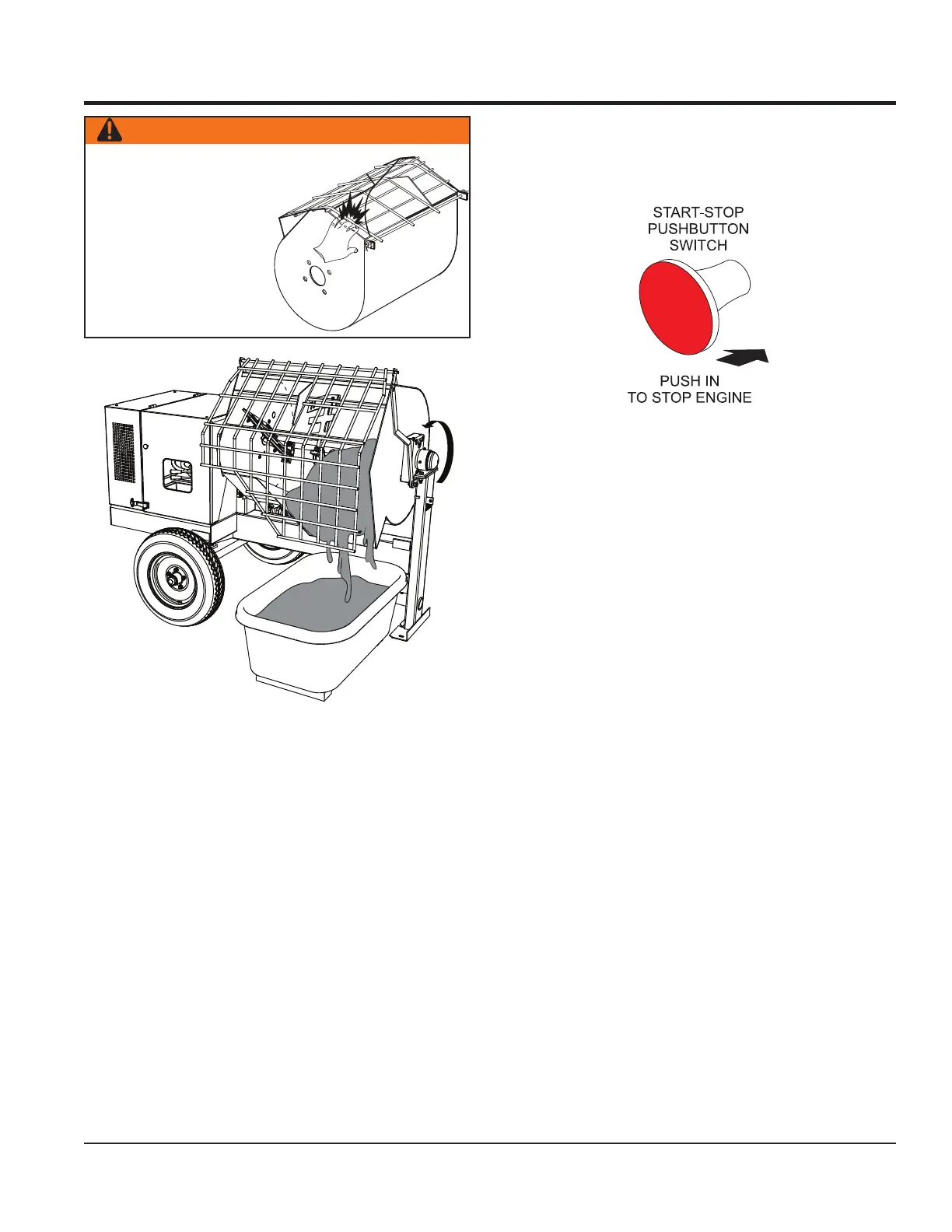 START-STOP
PUSHBUTTON
SWITCH

PUSH IN
TO STOP ENGINE