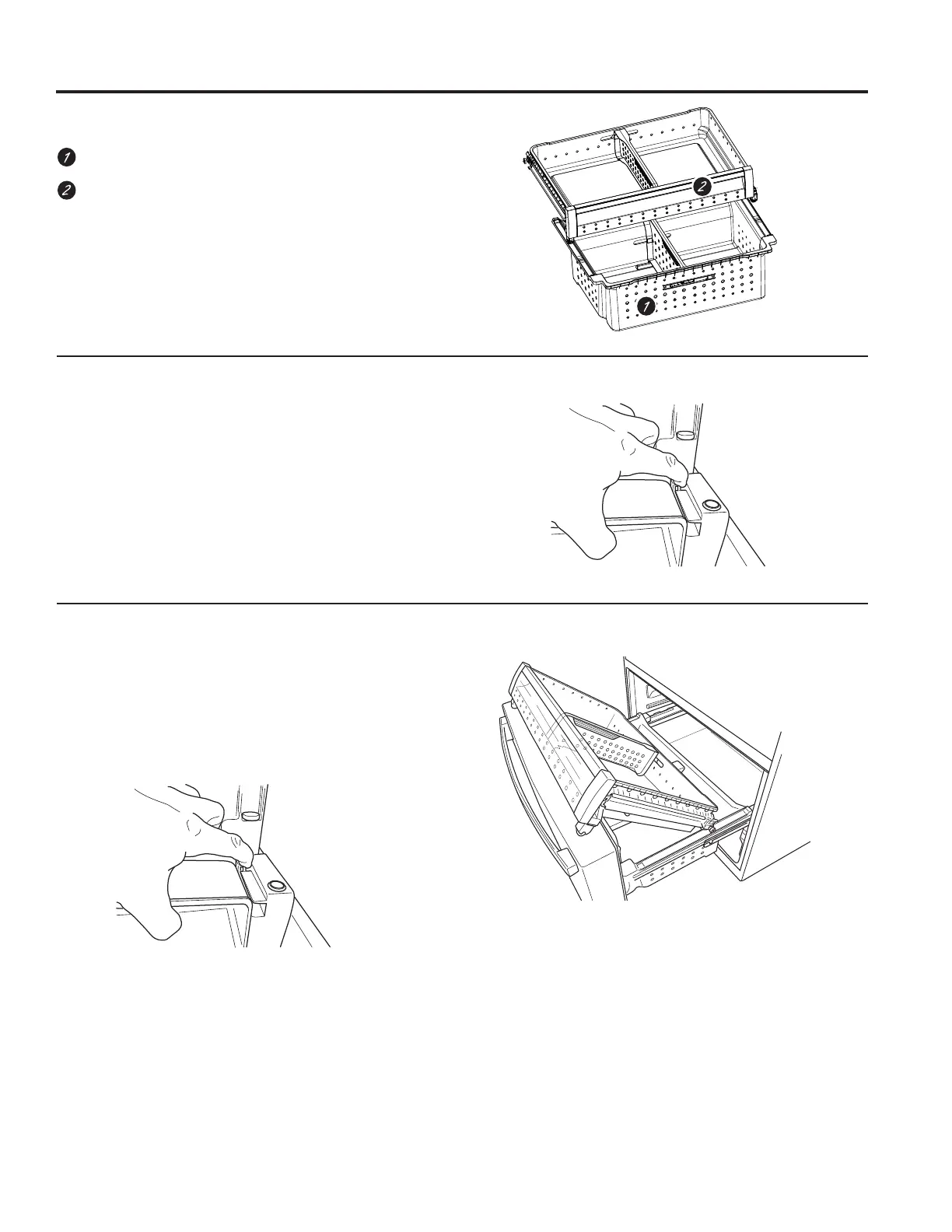 1

2

2

1