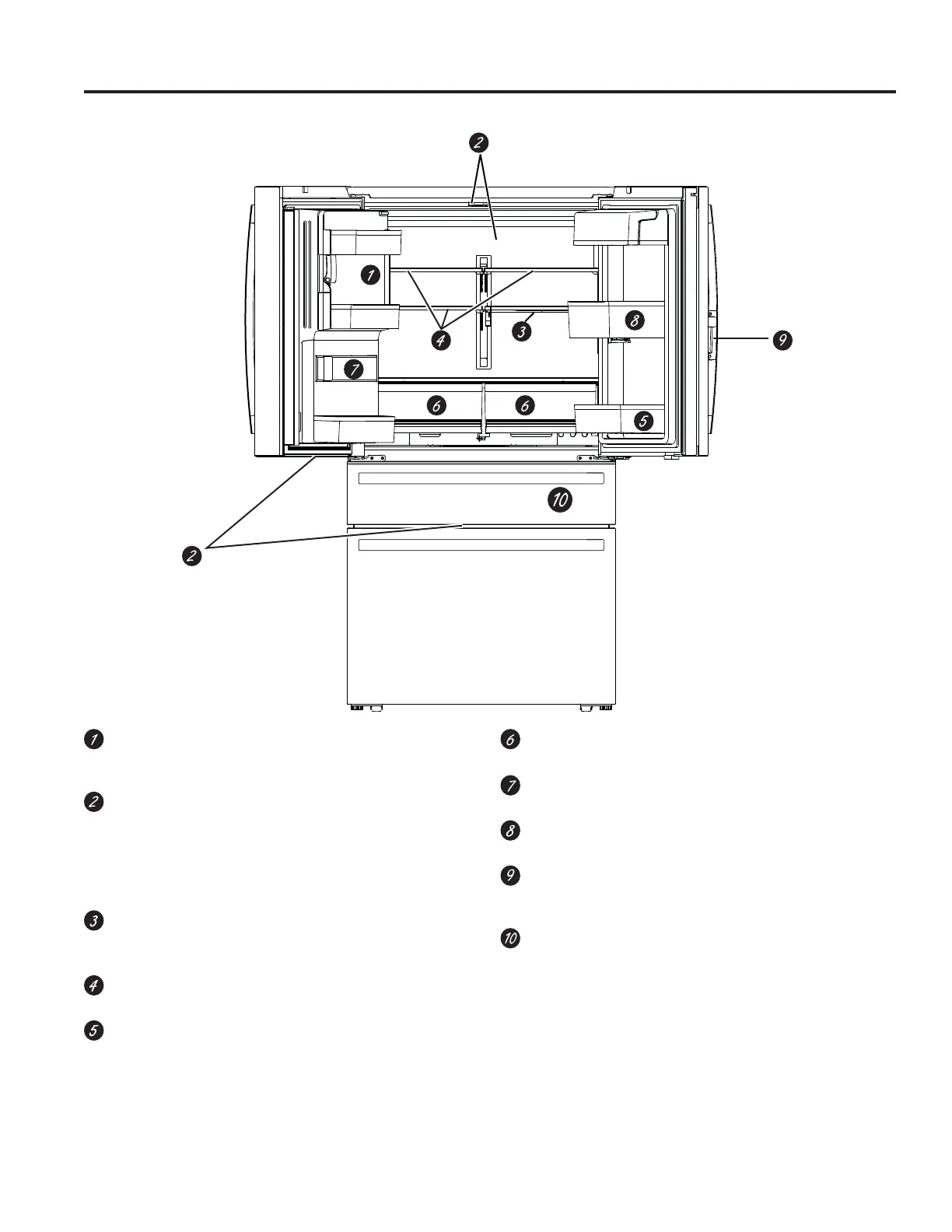 2

1

4

3

8

9

7

6

6

5

10

2

1

2

3

4

5

6

7

8

9

10