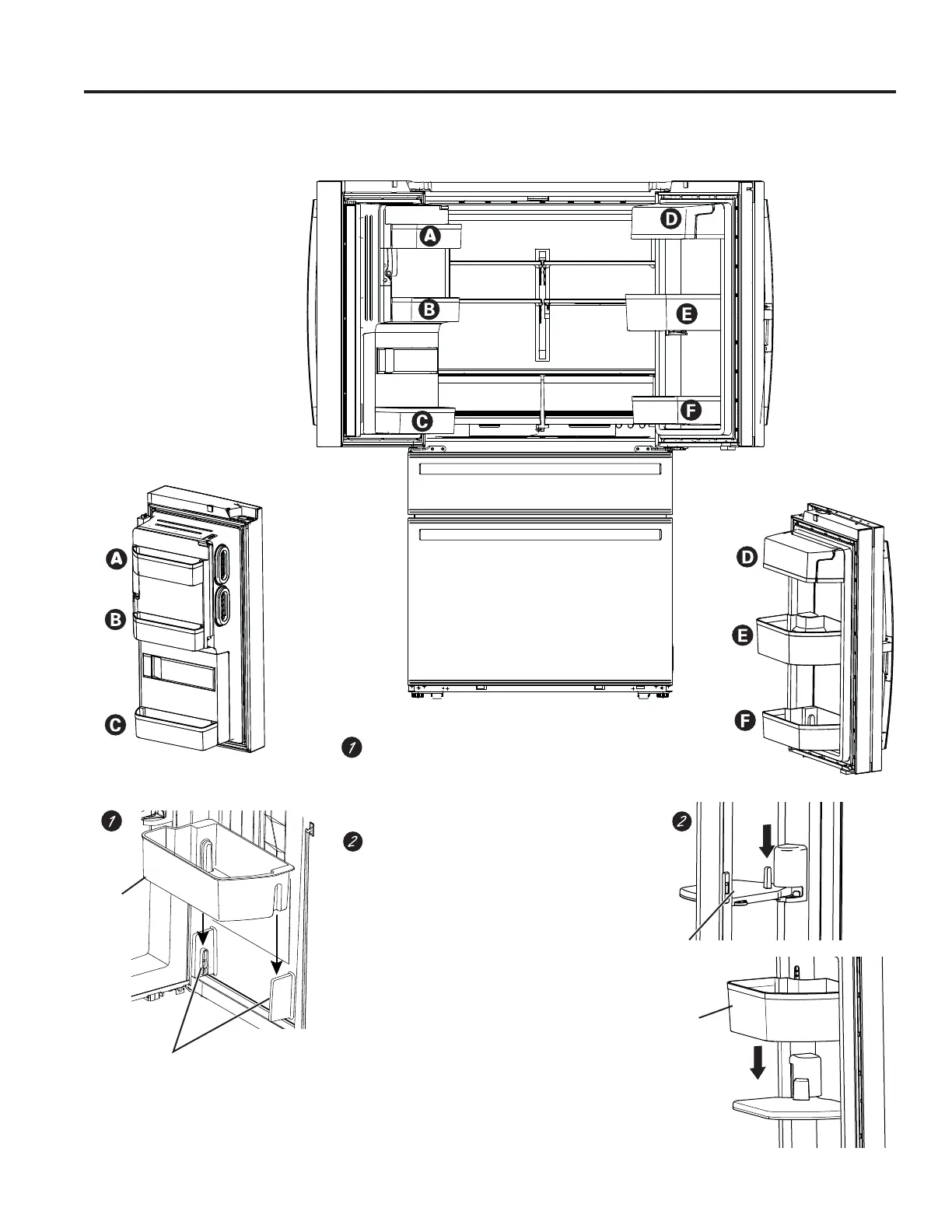 A

D

B

E

C

F

A

B

C

D

E

F

1

1

2

2