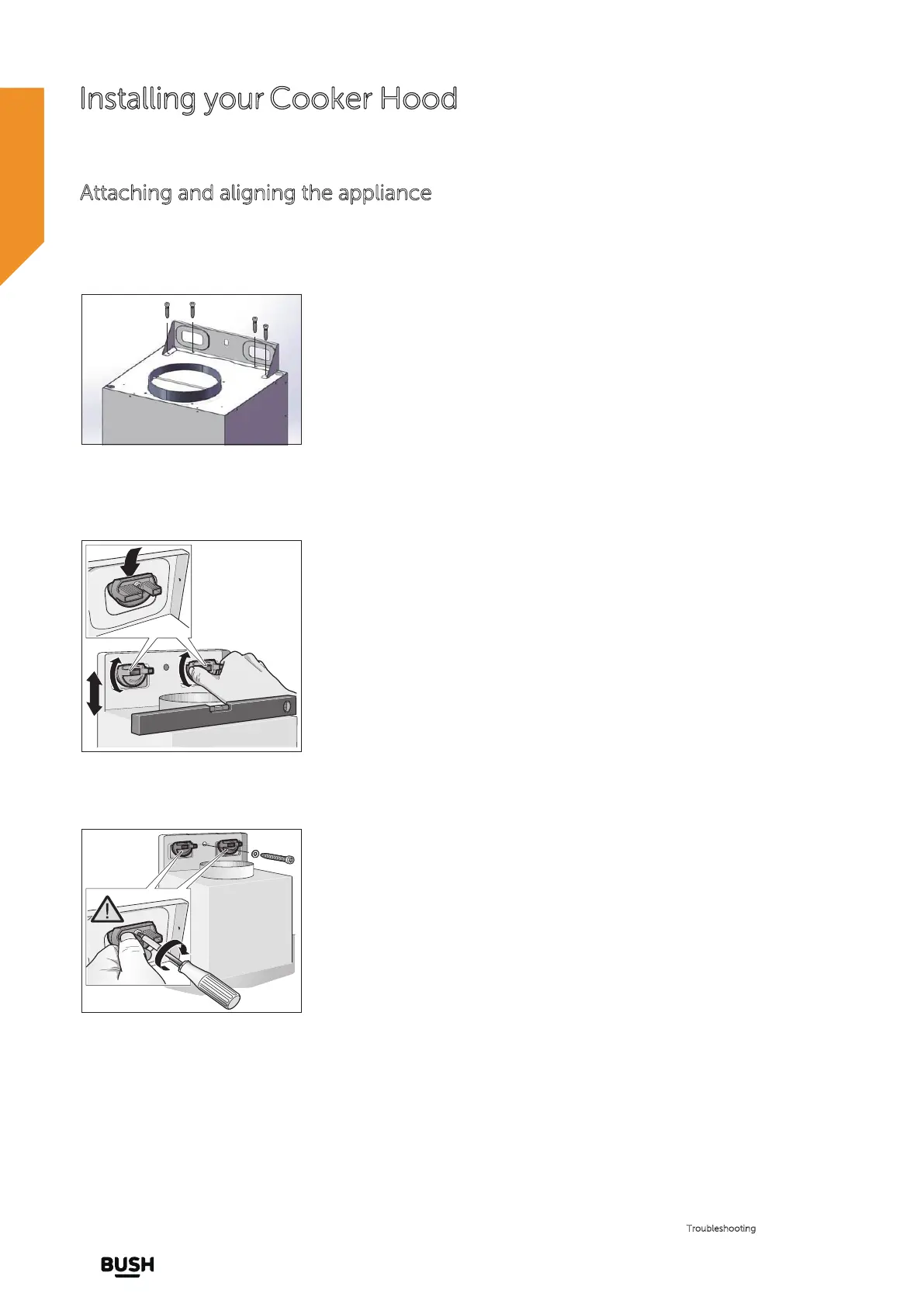 Installing your Cooker Hood

Attaching and aligning the appliance

Troubleshooting

BUSH