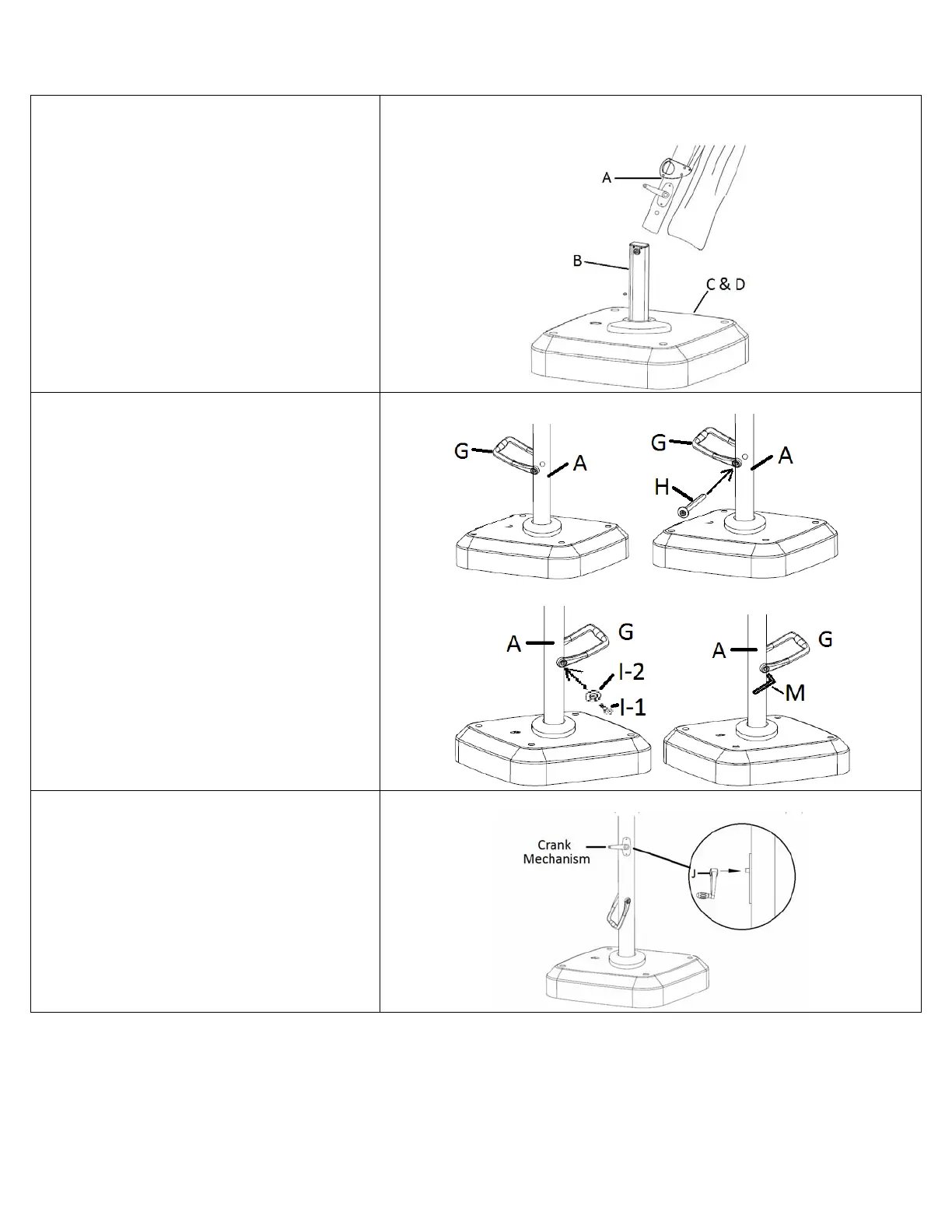 A
B
C & D

G
A
G
A
H

A
G
I-2
I-1
A
G
M

Crank Mechanism
J