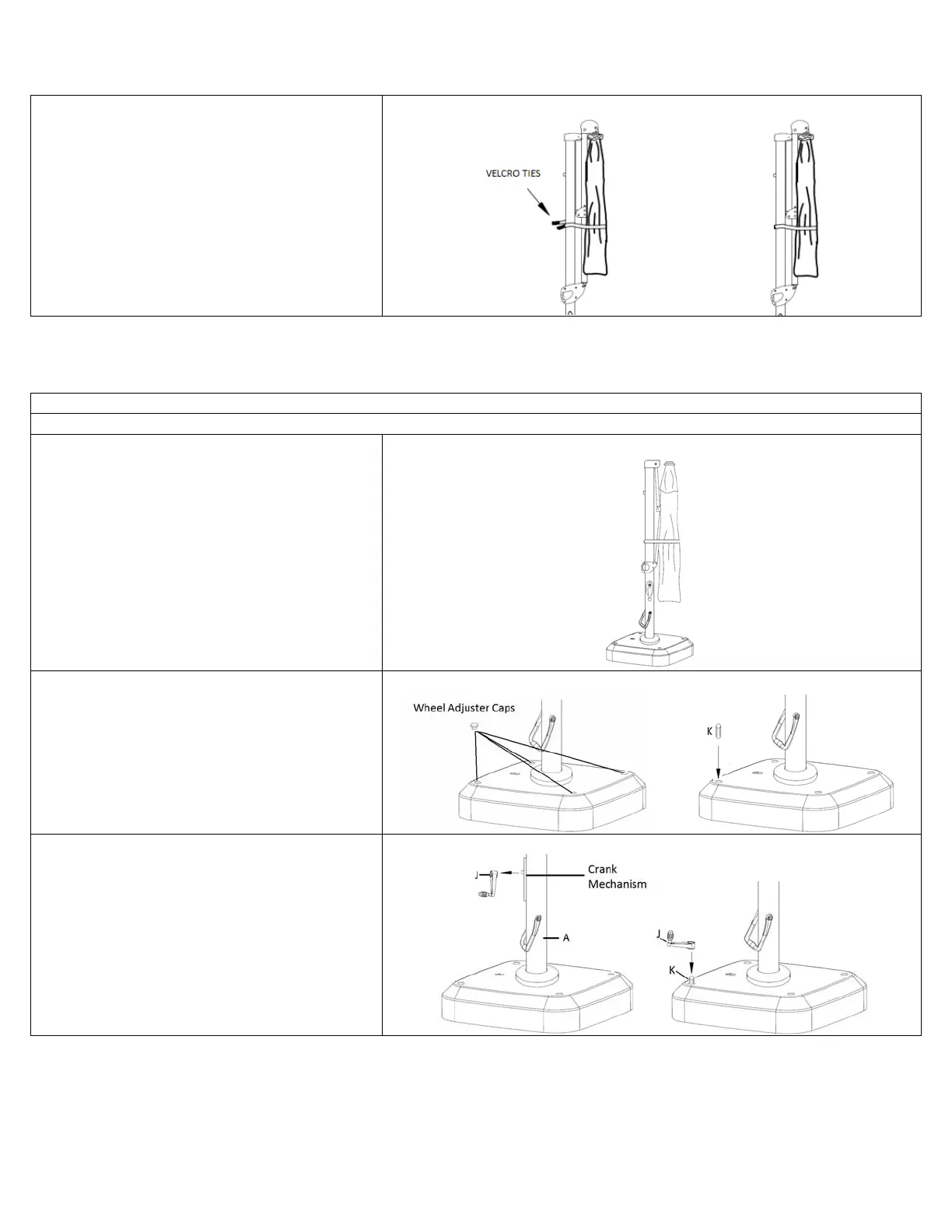 VELCRO TIES

Wheel Adjuster Caps

K

J

Crank Mechanism

A

J

K