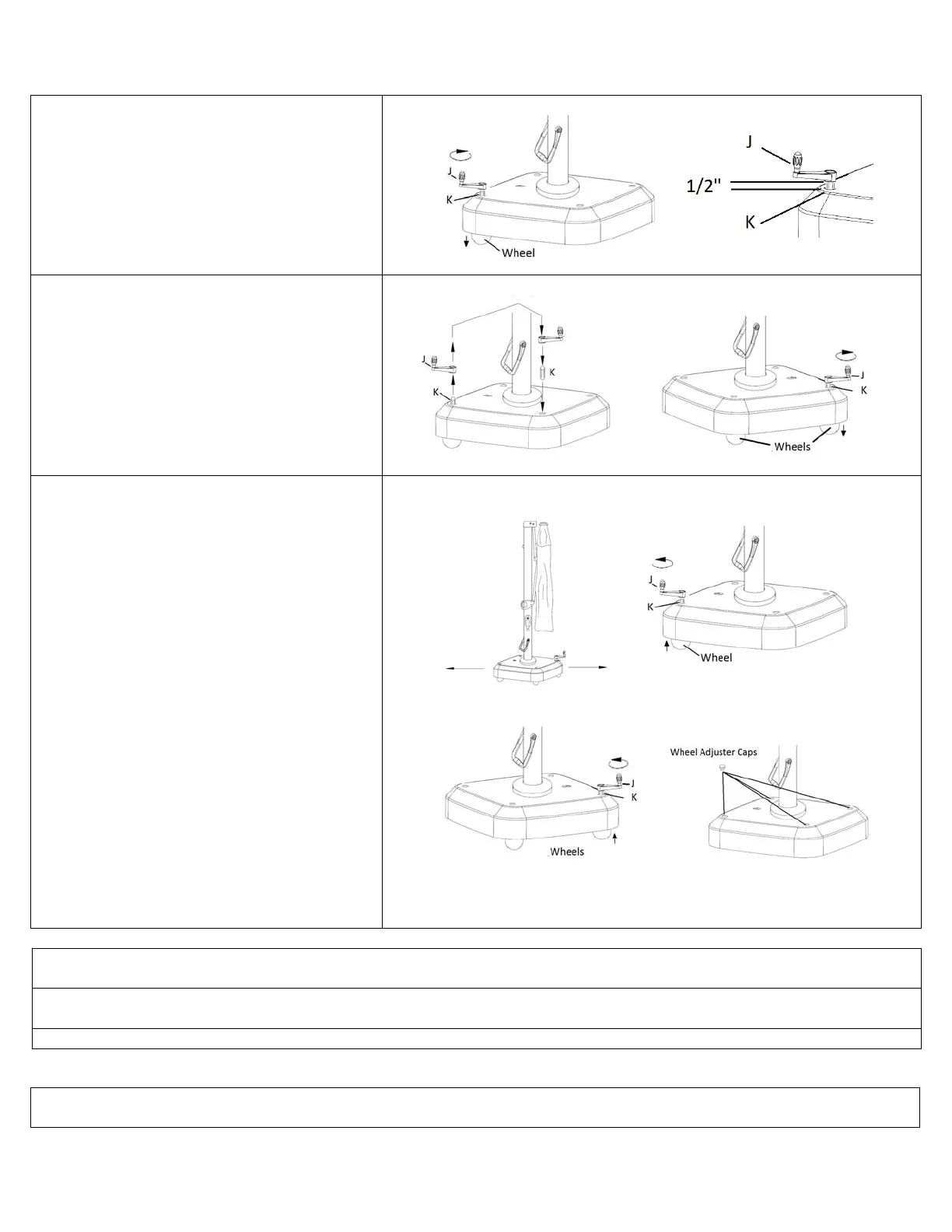 J
K
Wheel
J
1/2"
K

J
K
K
J
K
Wheels

J
K
Wheel
J
K
Wheels
Wheel Adjuster Caps