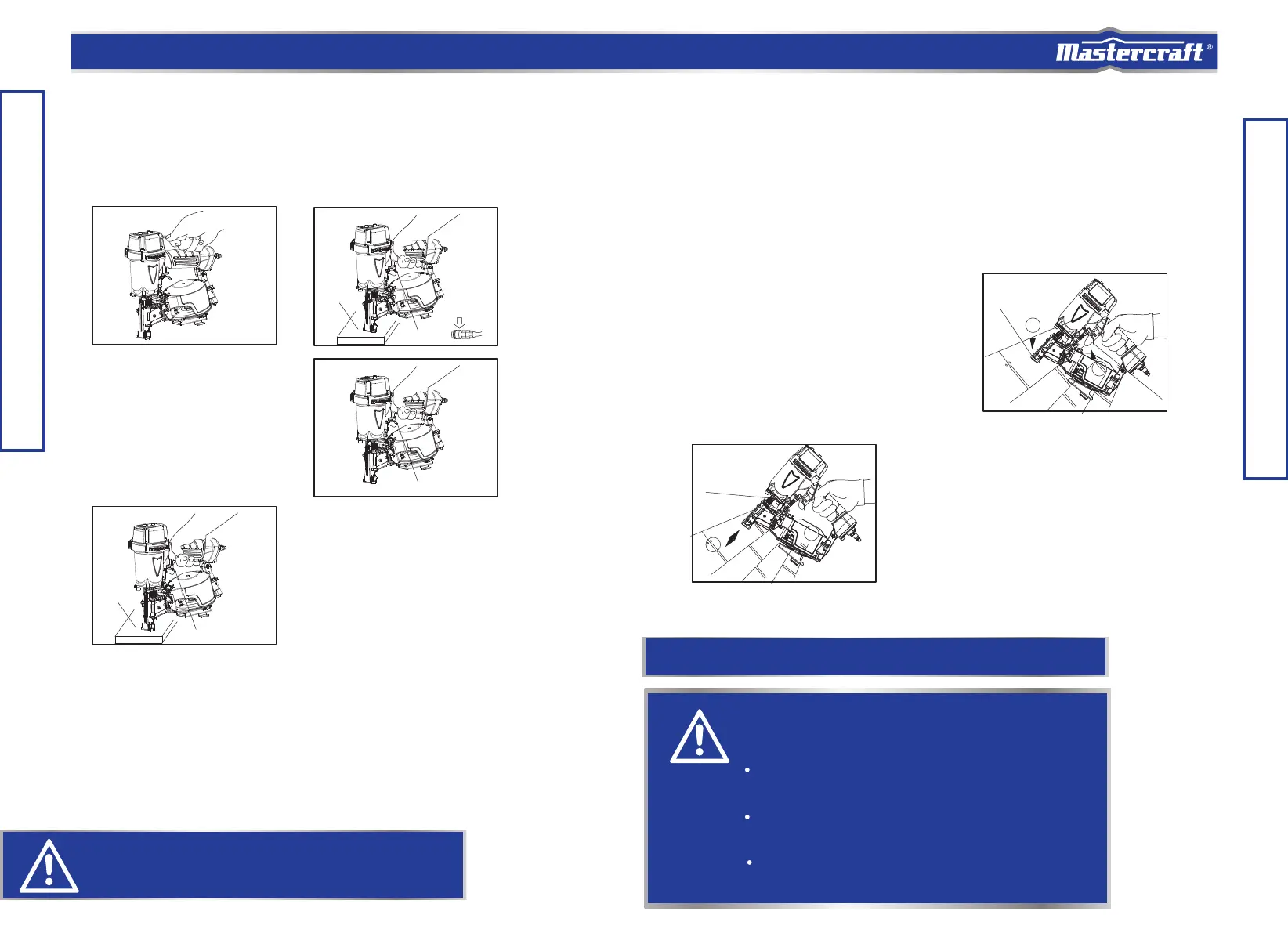 Mastercraft®