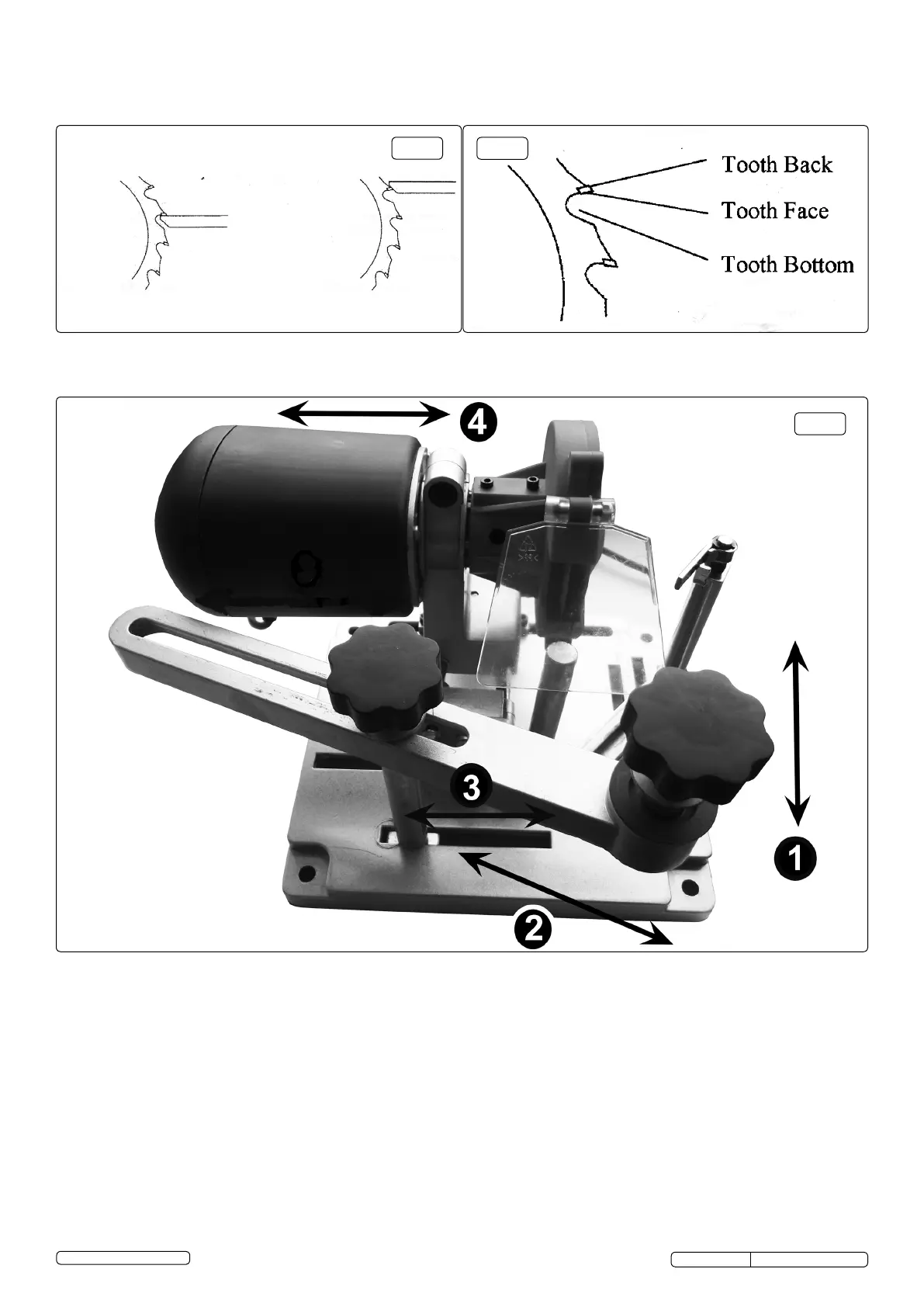 Tooth Back
Tooth Face
Tooth Bottom

4
3
1
2