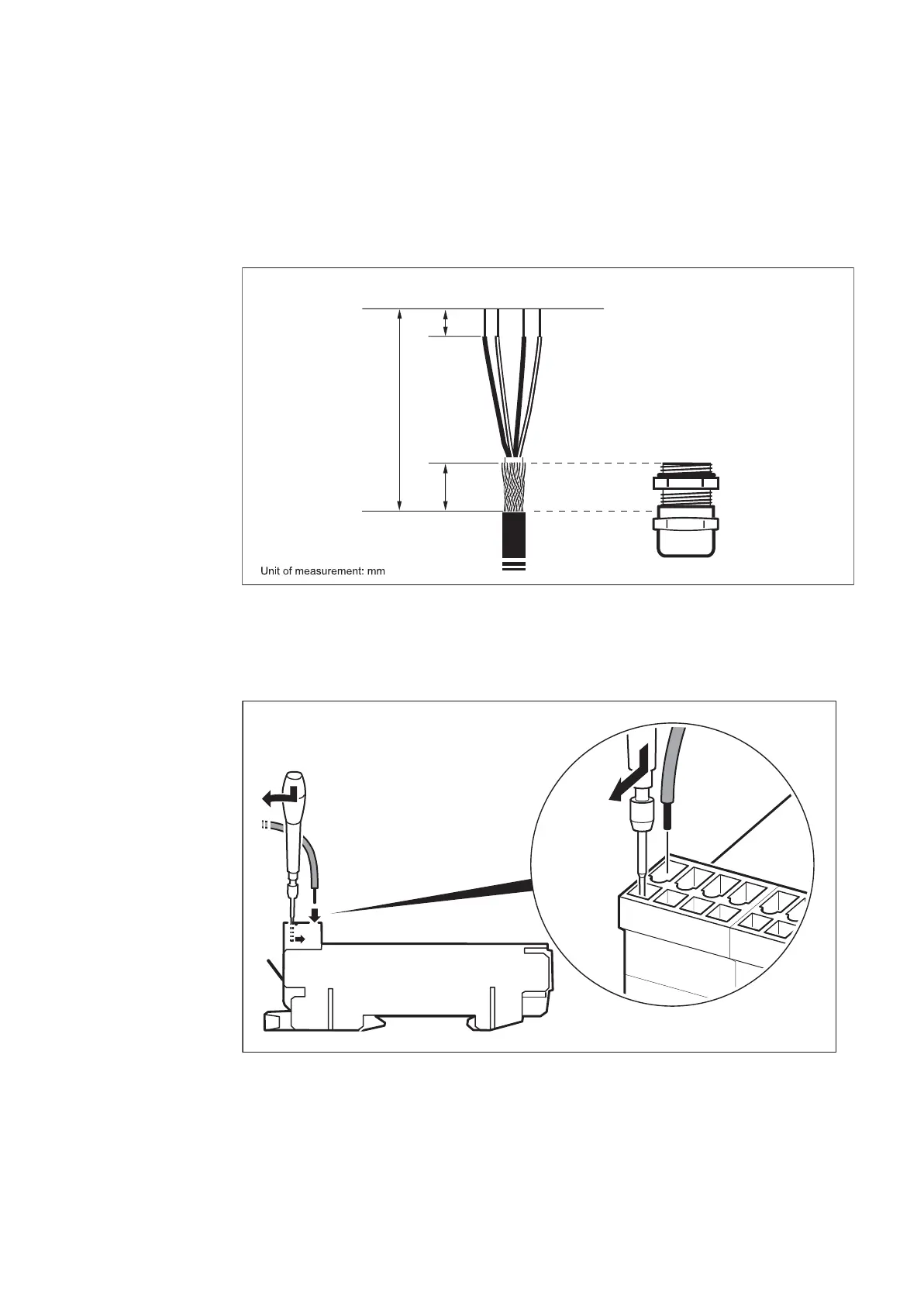 Unit of measurement: mm