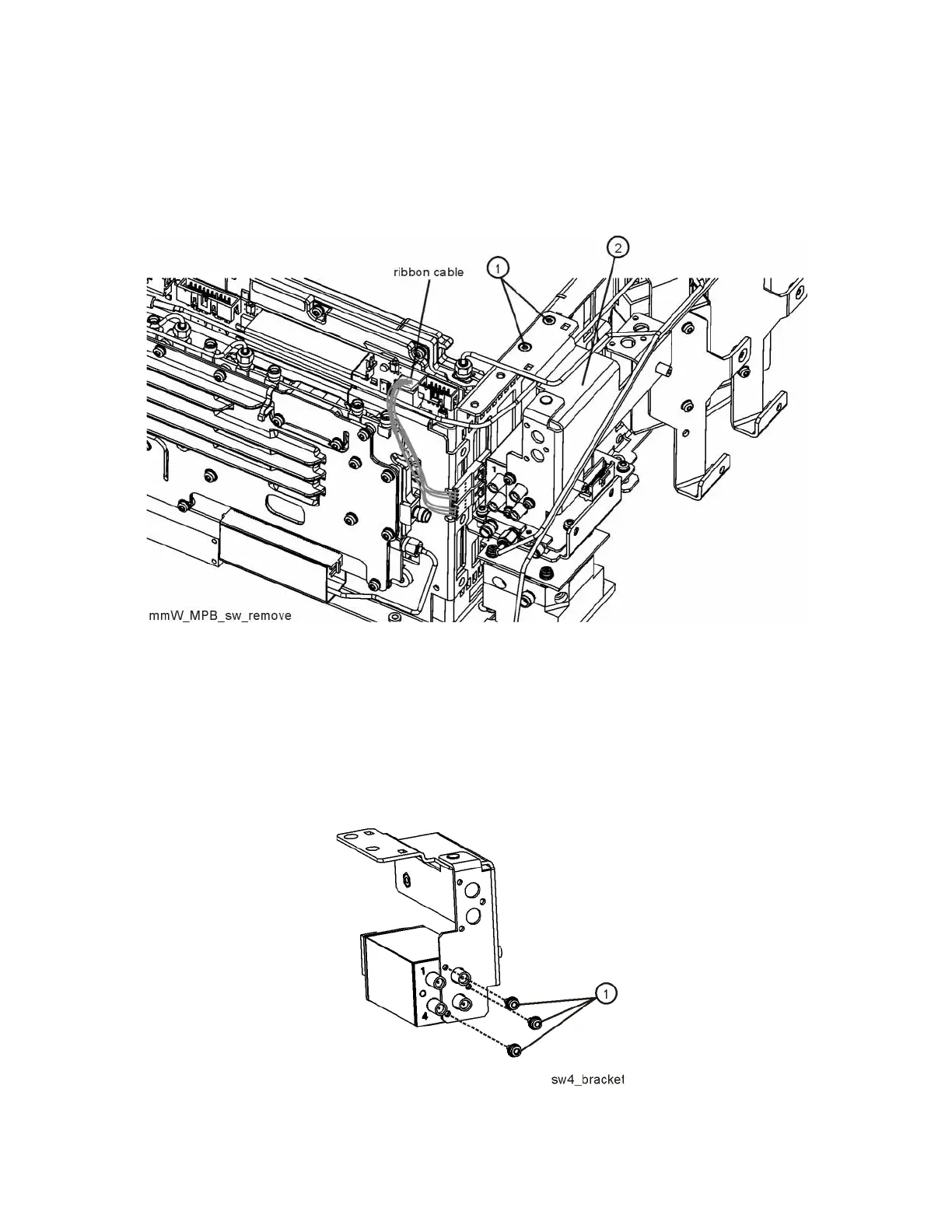 ribbon cable

1

2

1

mmW_MPB_sw_remove

1

4

1

sw4_bracket