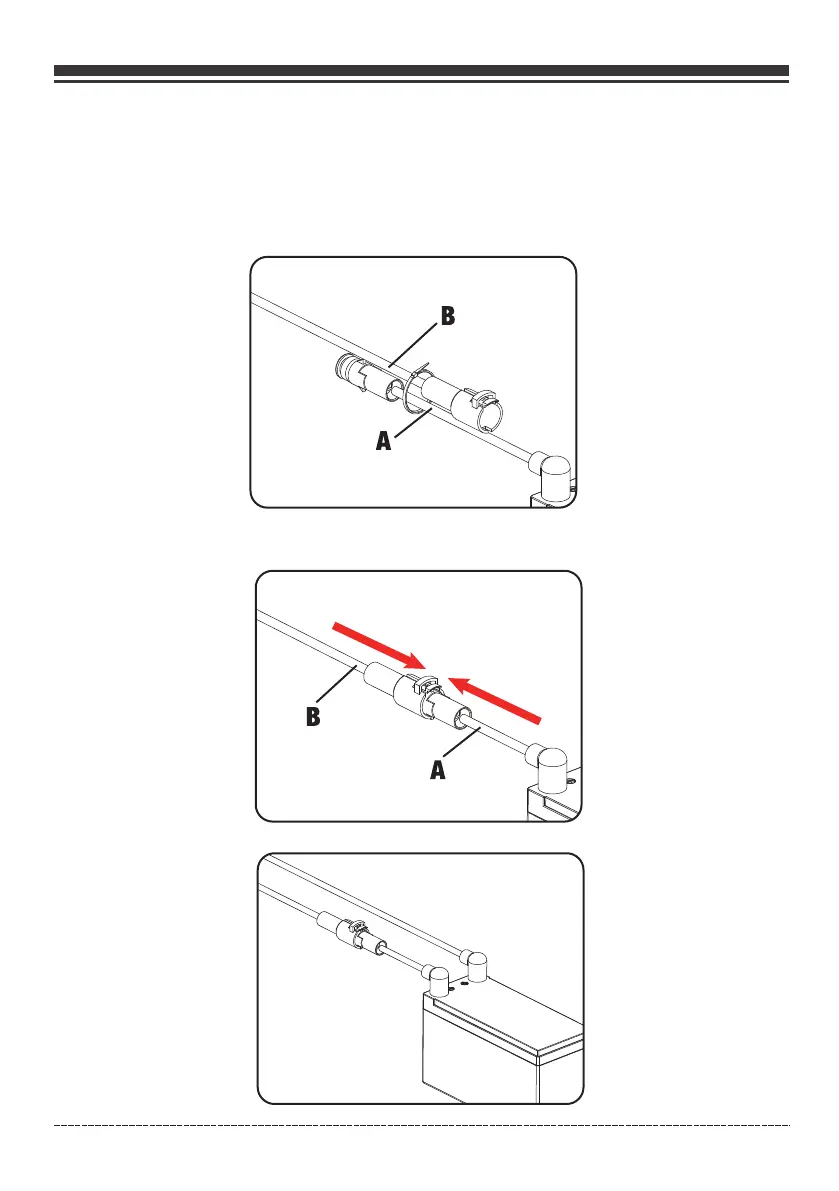 B

A

B

A