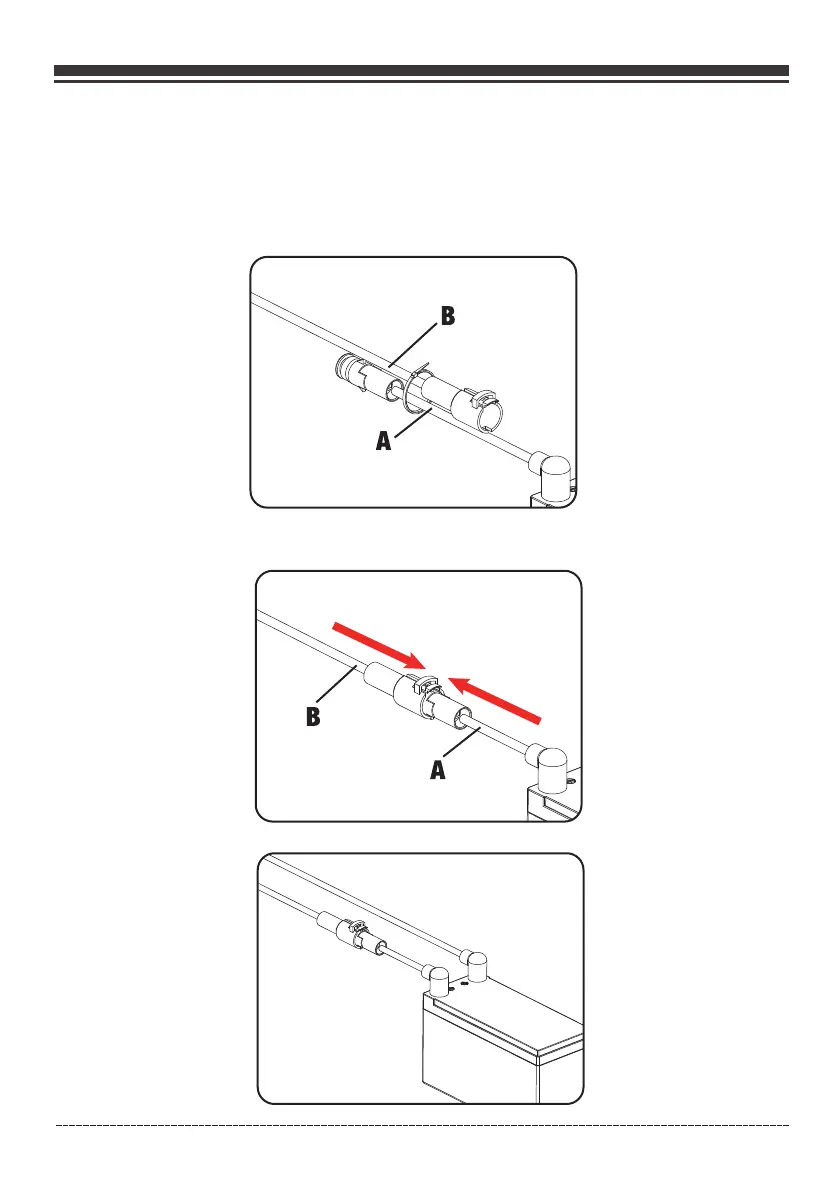 B

A

B

A