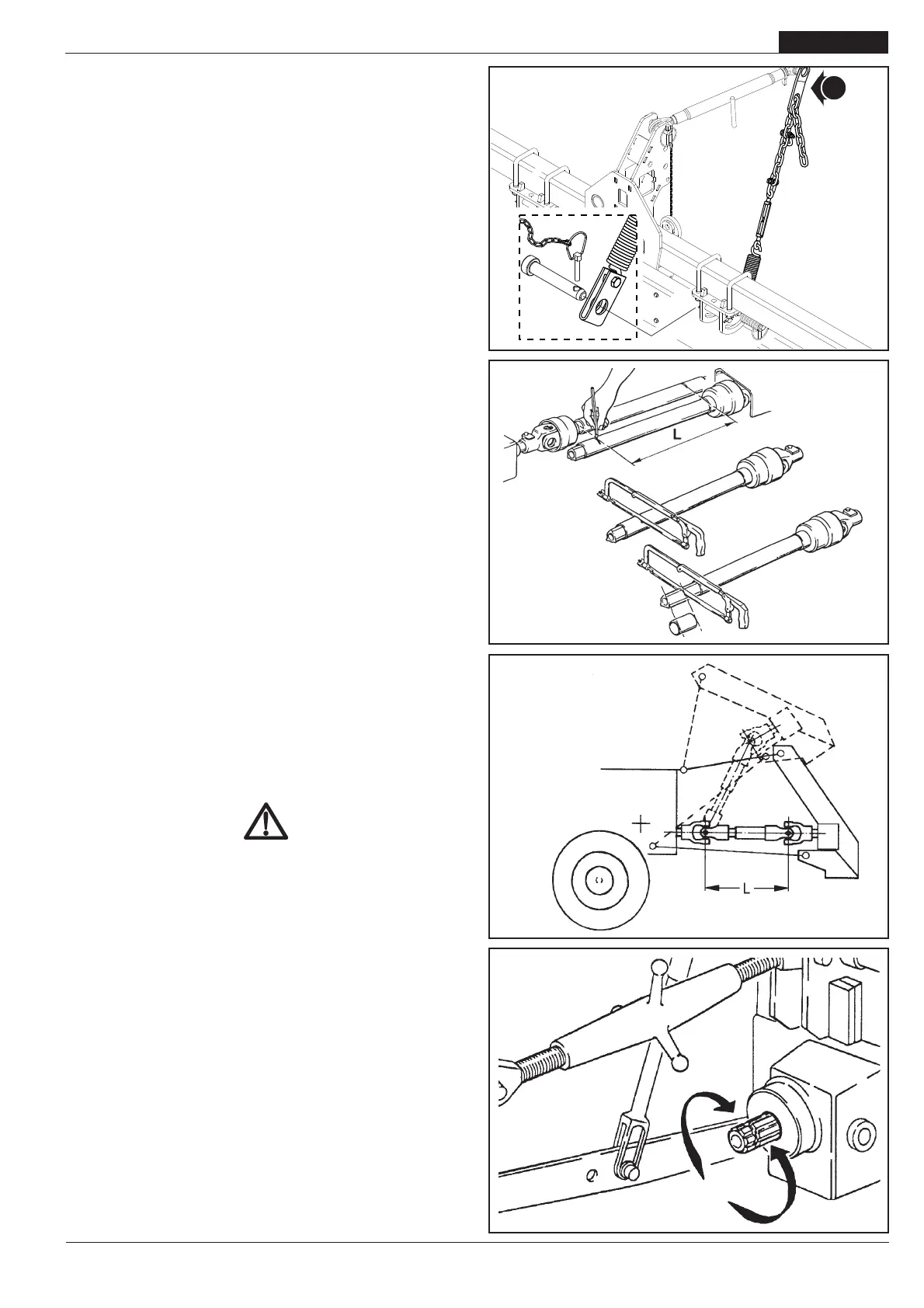 L

L