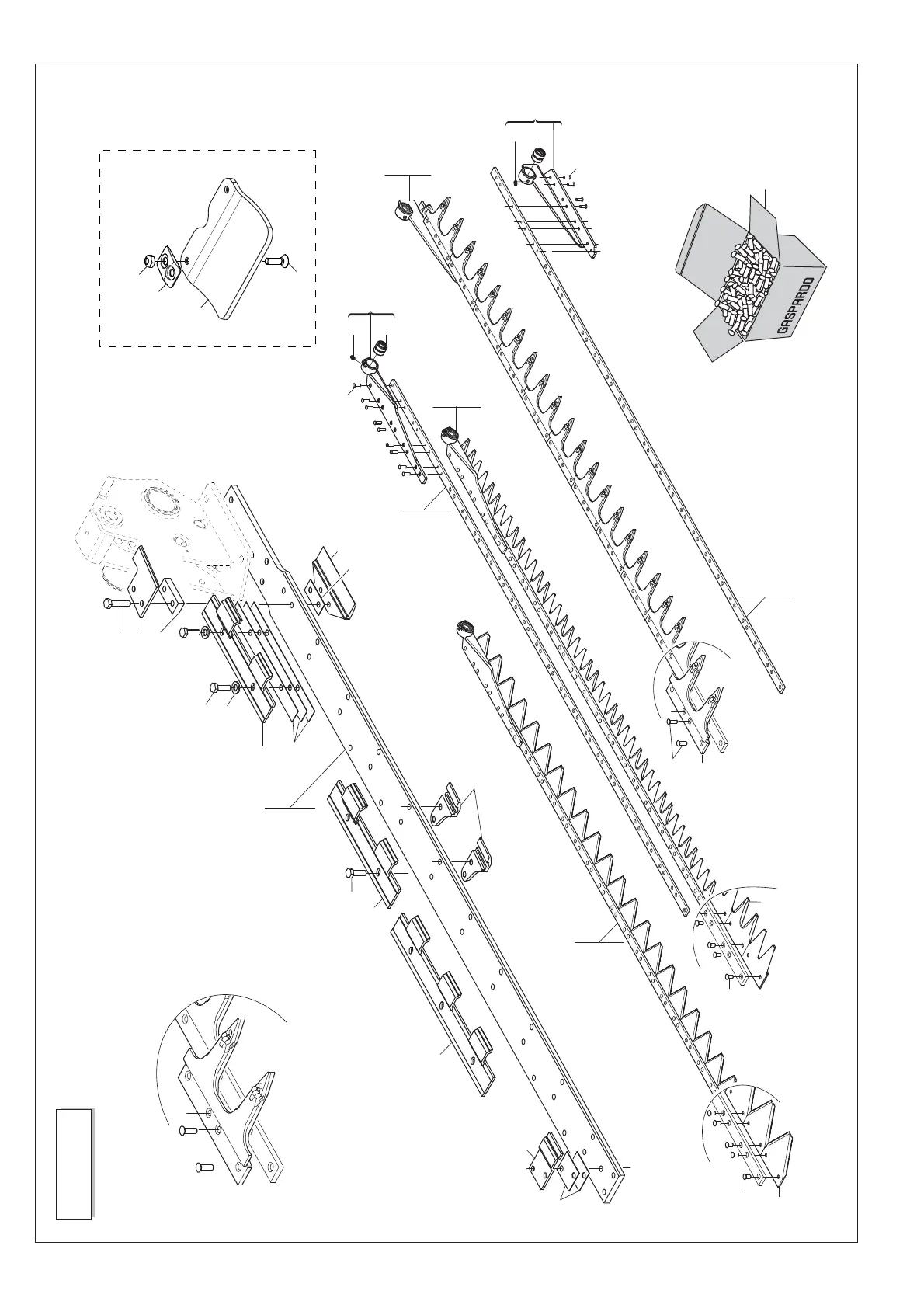 GASPARDO