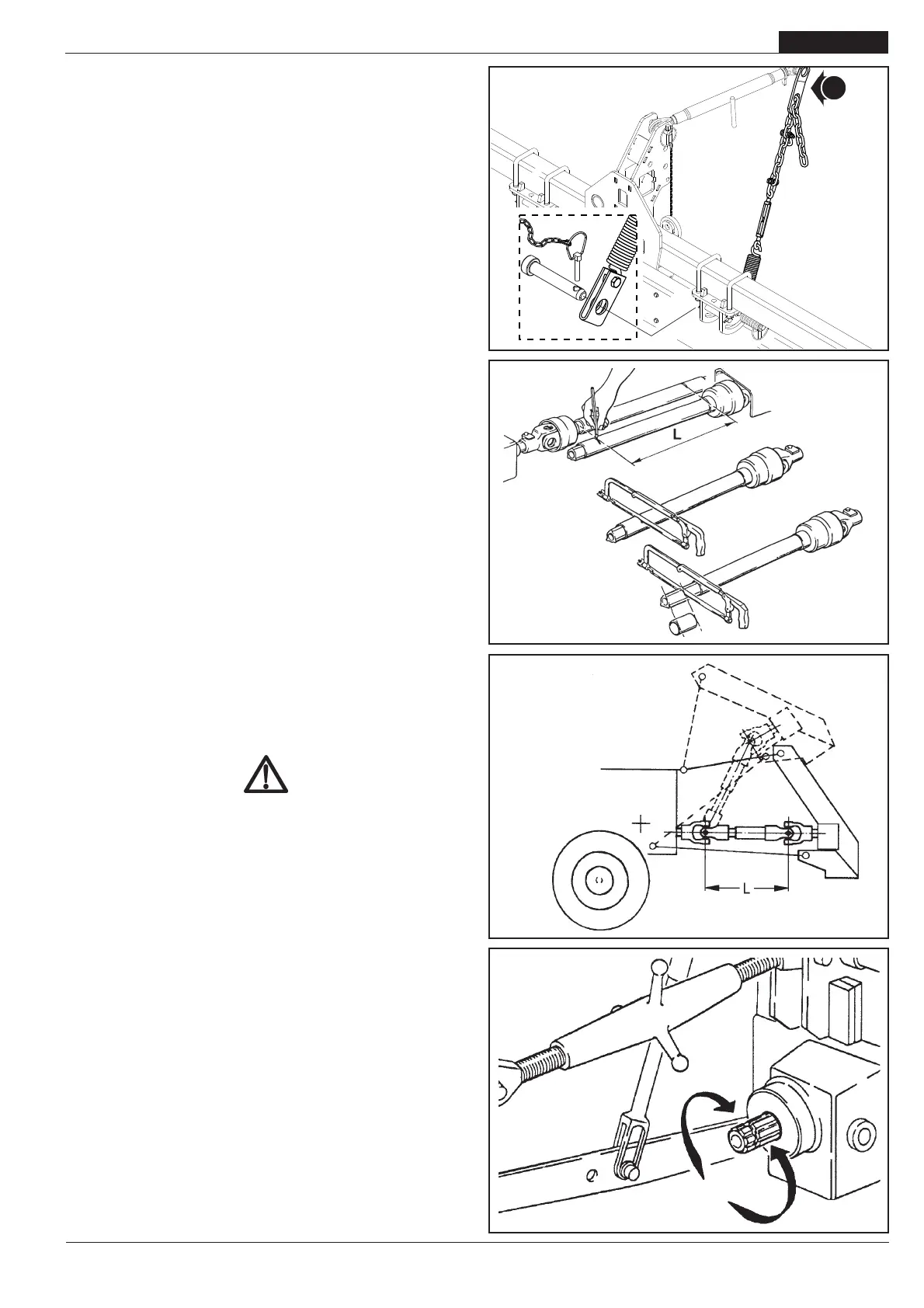 L

L