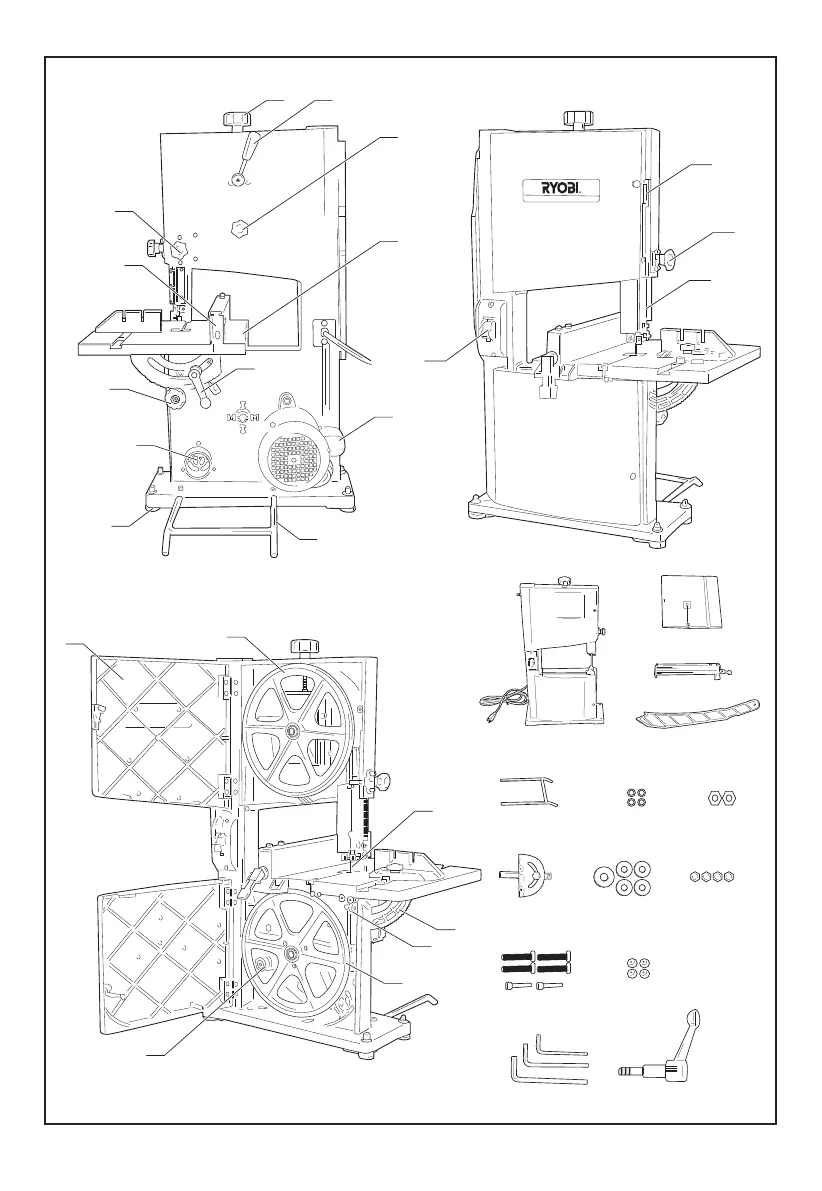 RYOBI