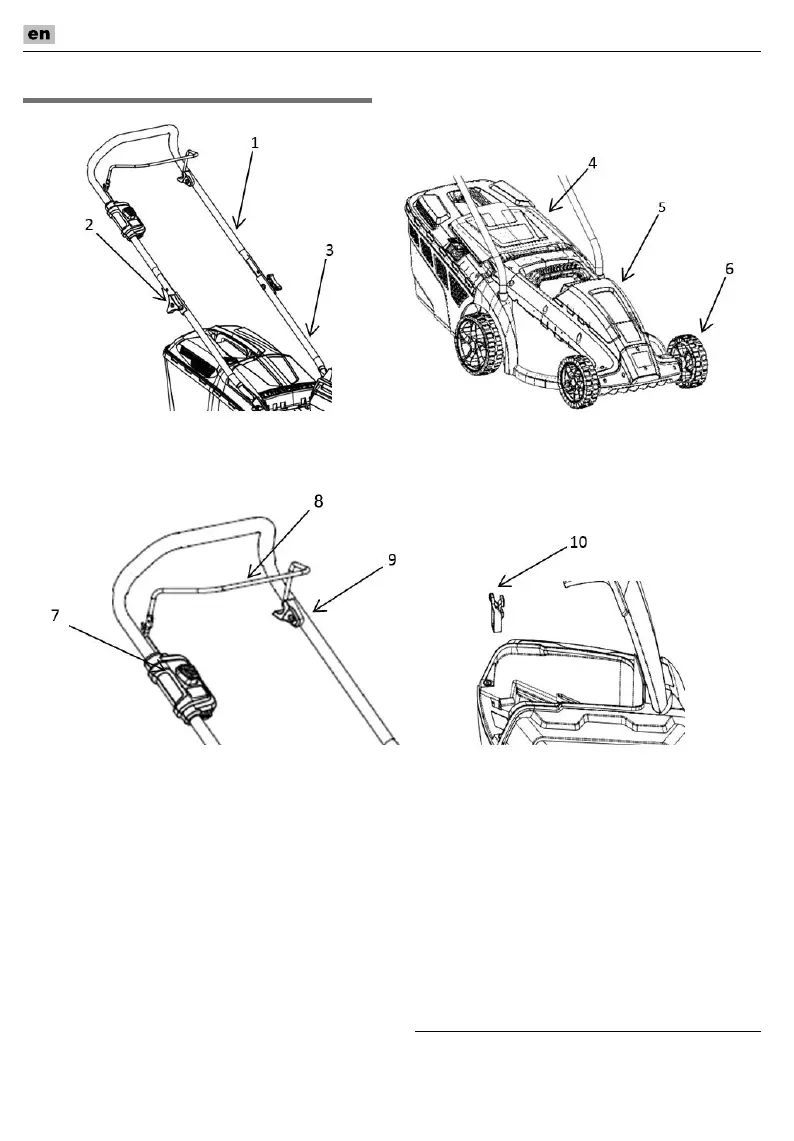 en

1
2
3

4
5
6

8
9
7

10