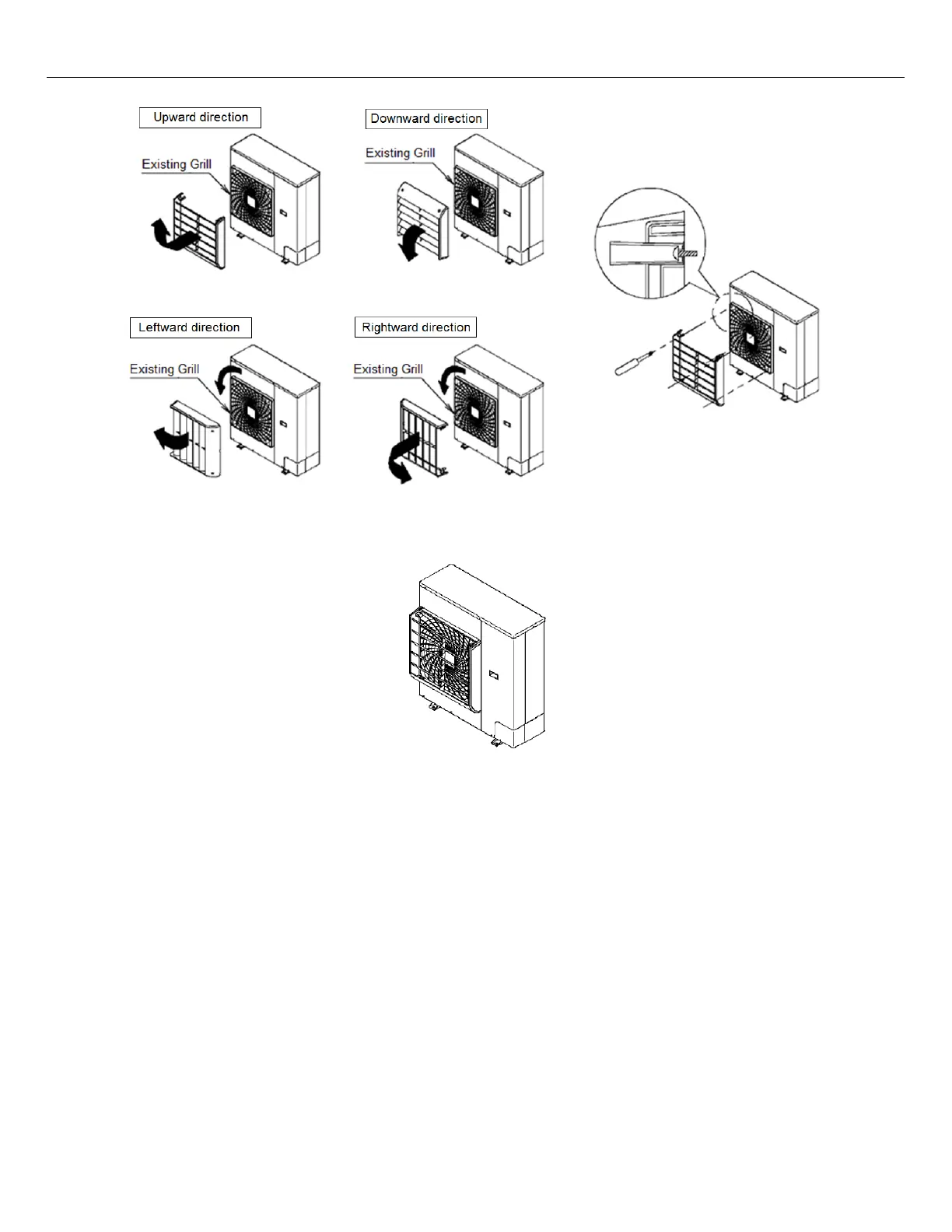 Upward direction

Existing Grill

Downward direction

Existing Grill

Leftward direction

Existing Grill

Rightward direction

Existing Grill