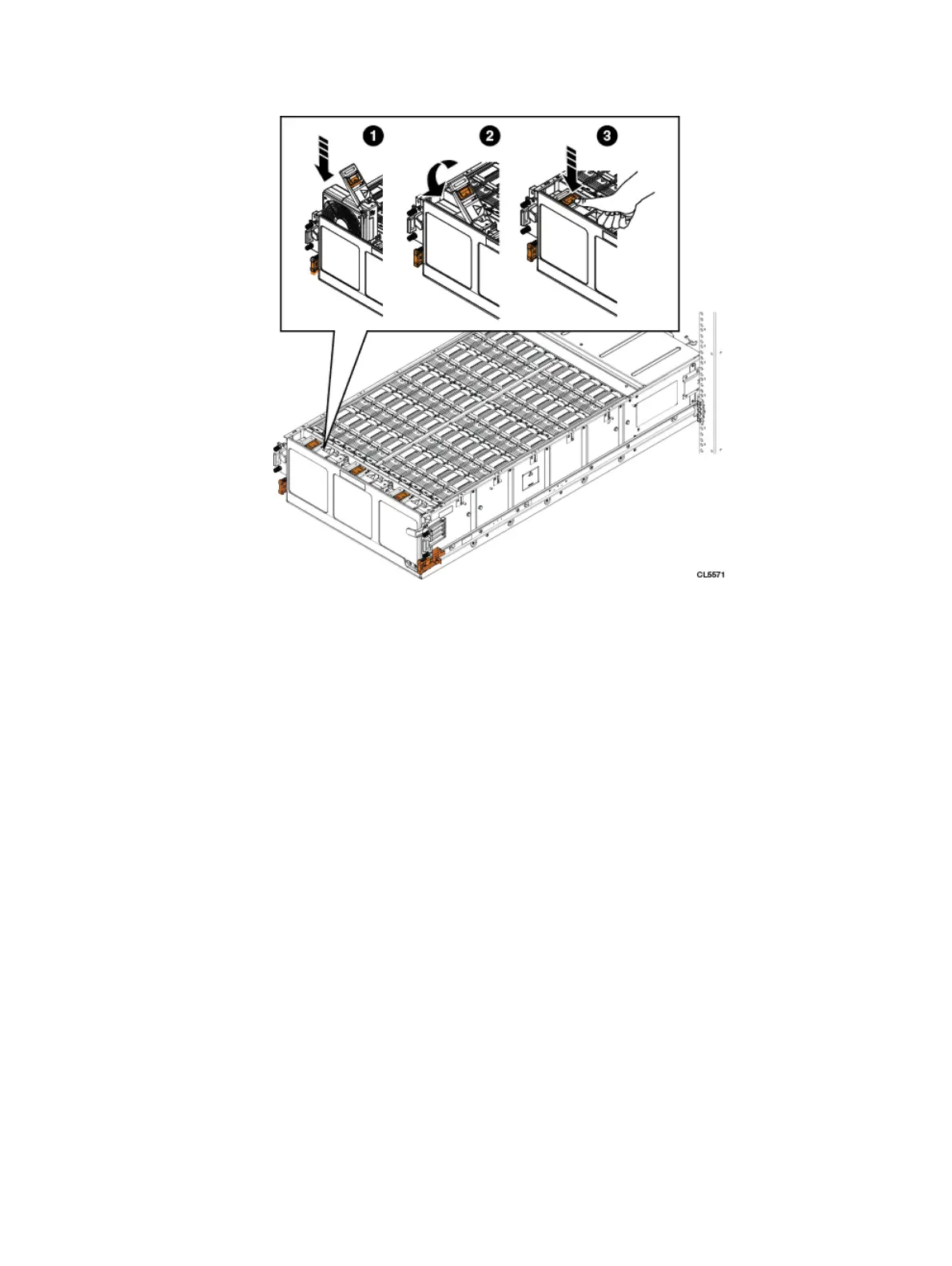 1
2
3
CL5571