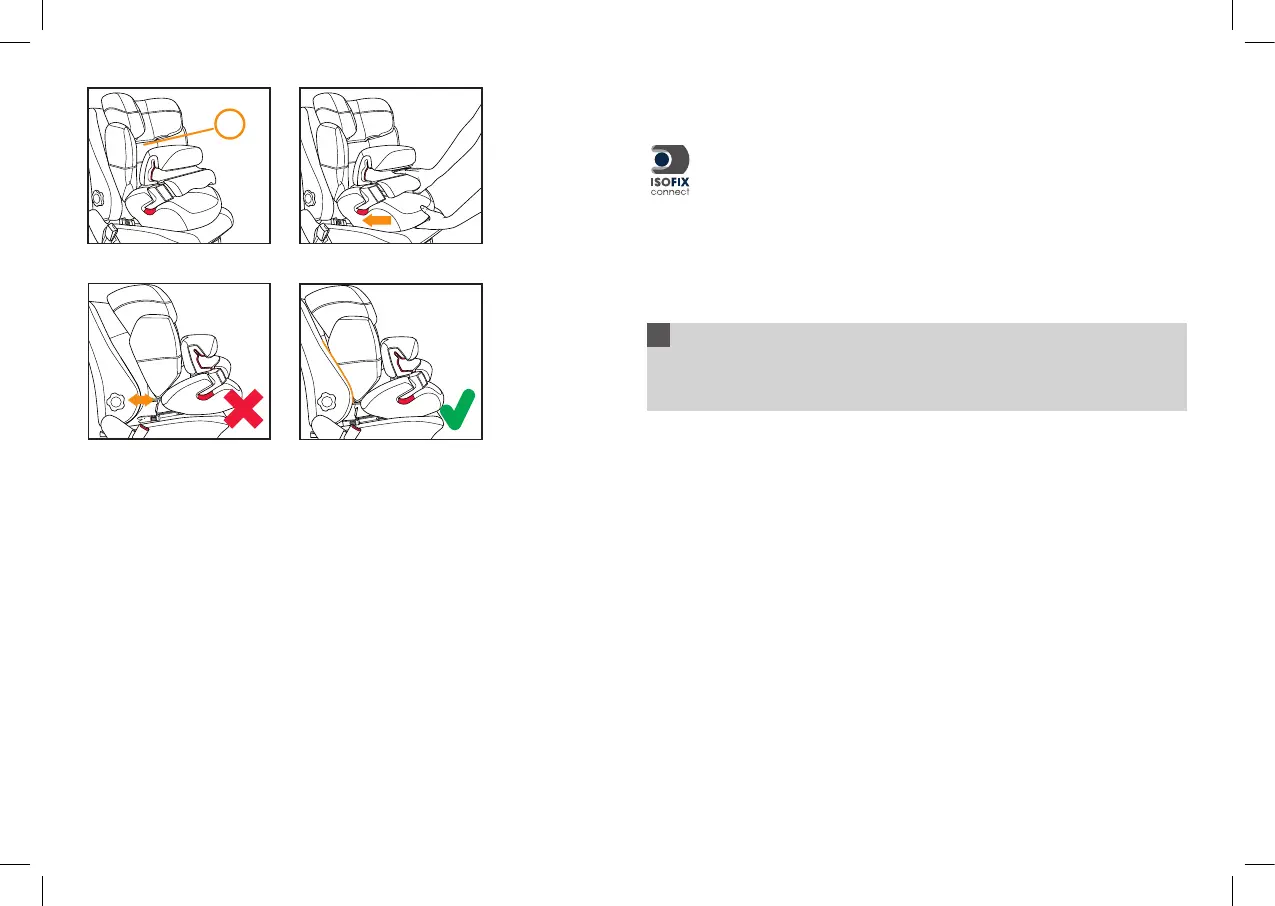 ISOFIX
connect