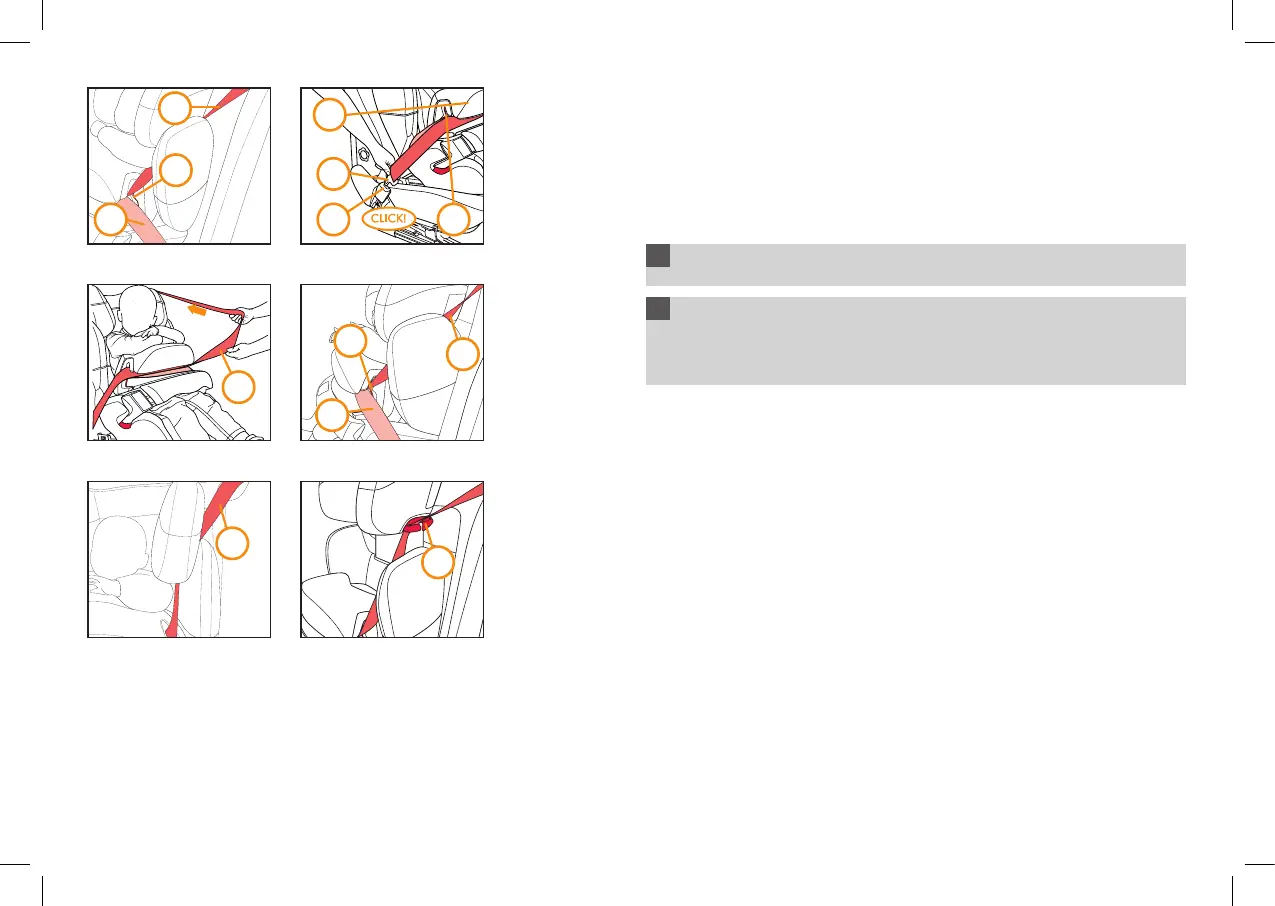 CLICK!