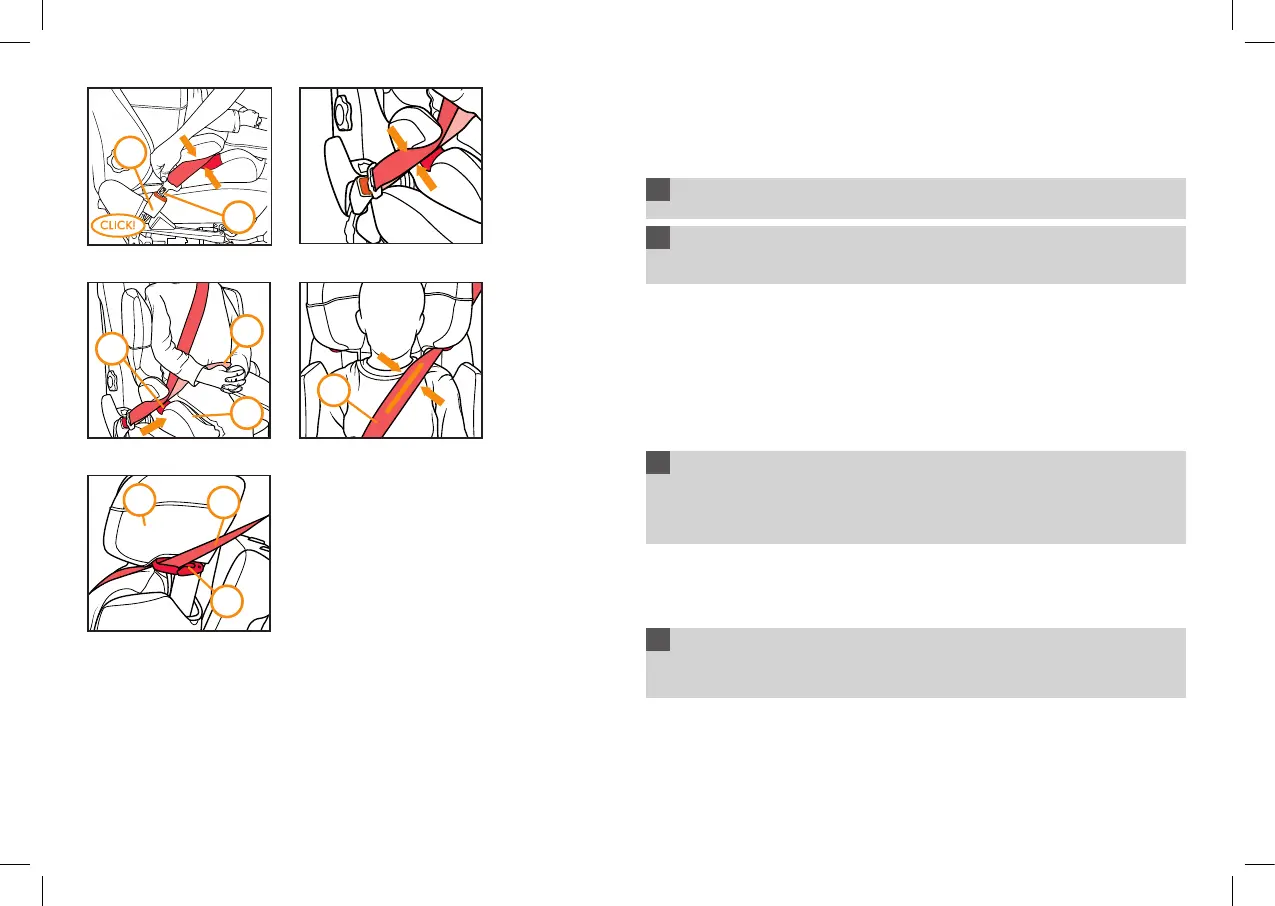 CLICK!