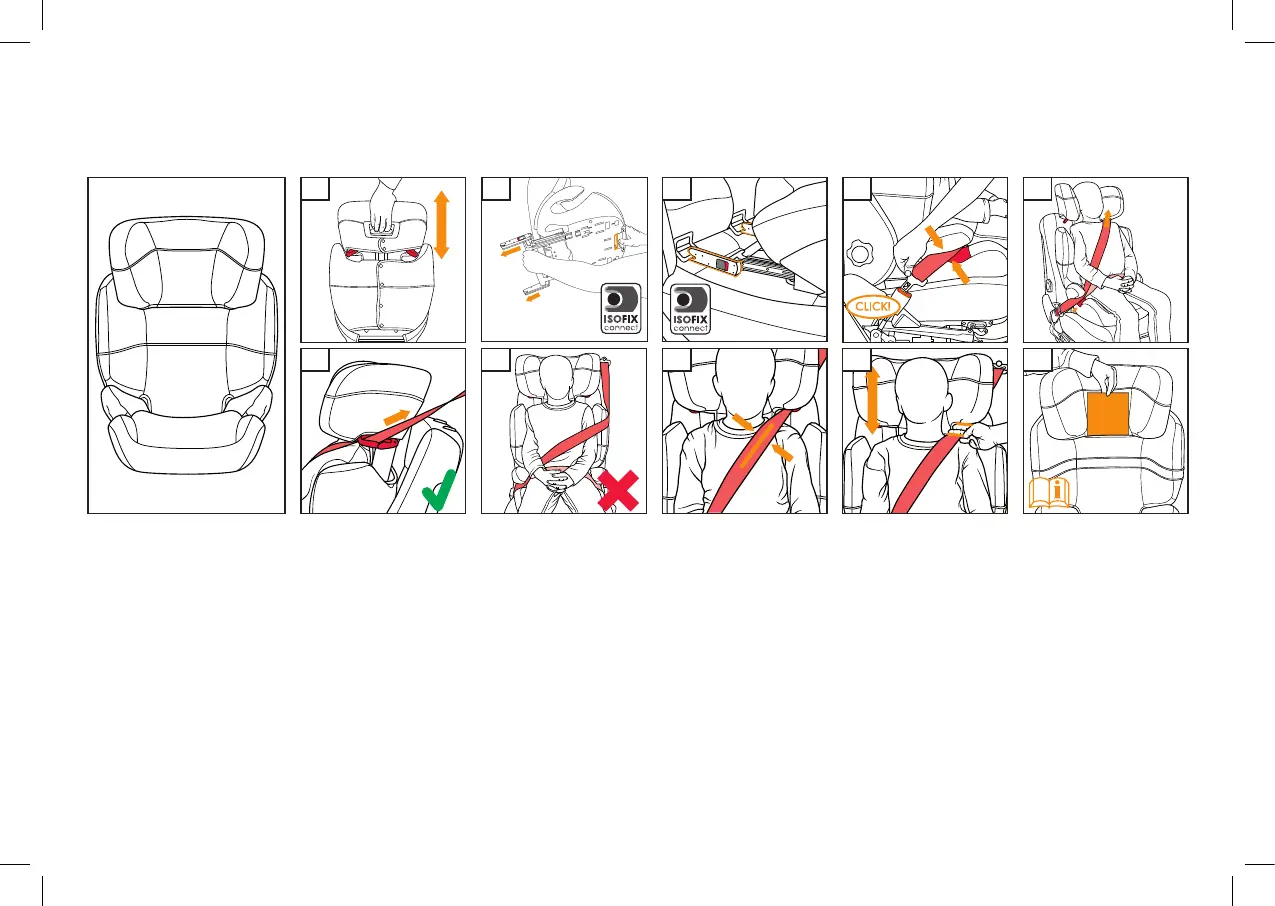 ISOFIX
connect

ISOFIX
connect

CLICK!