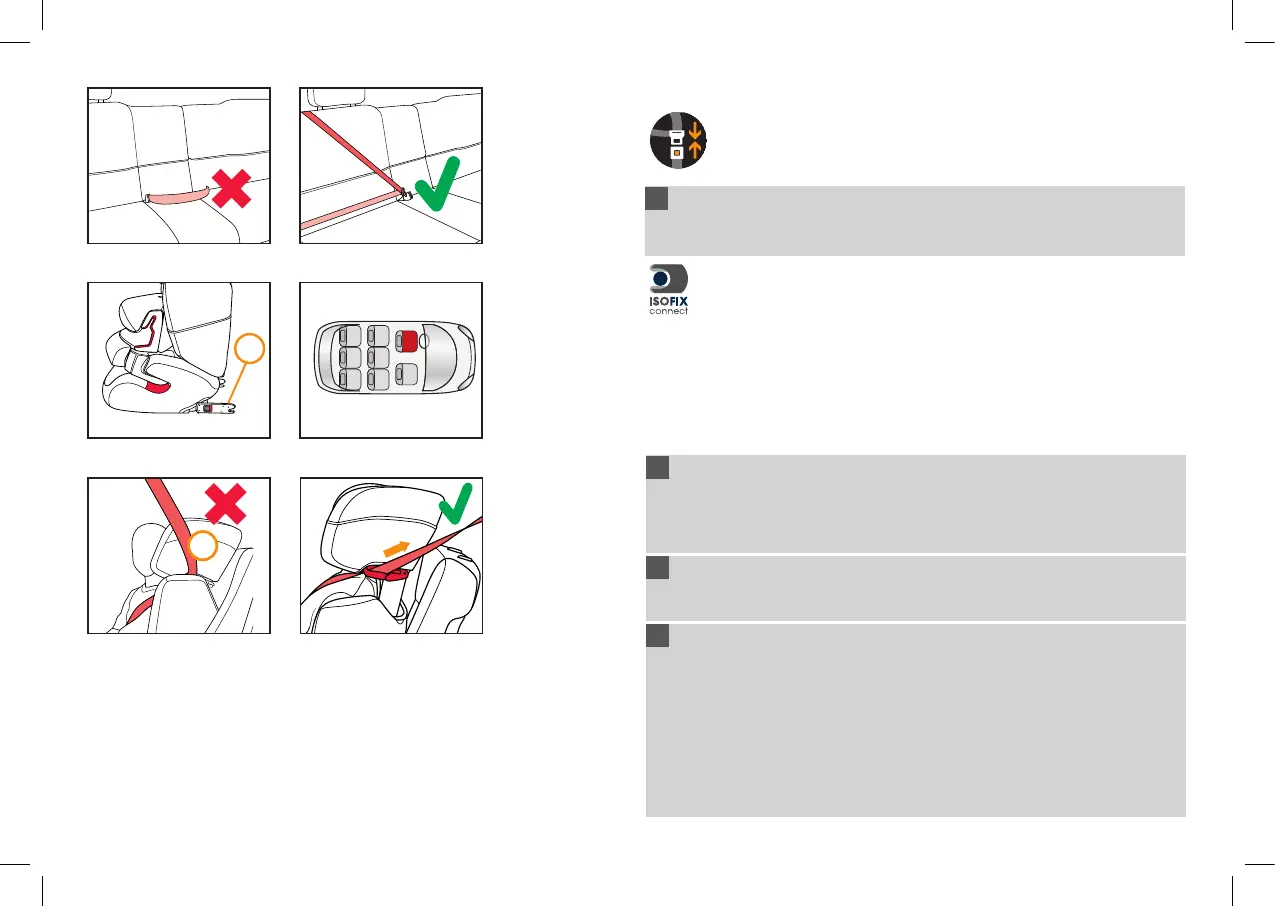 ISOFIX
connect